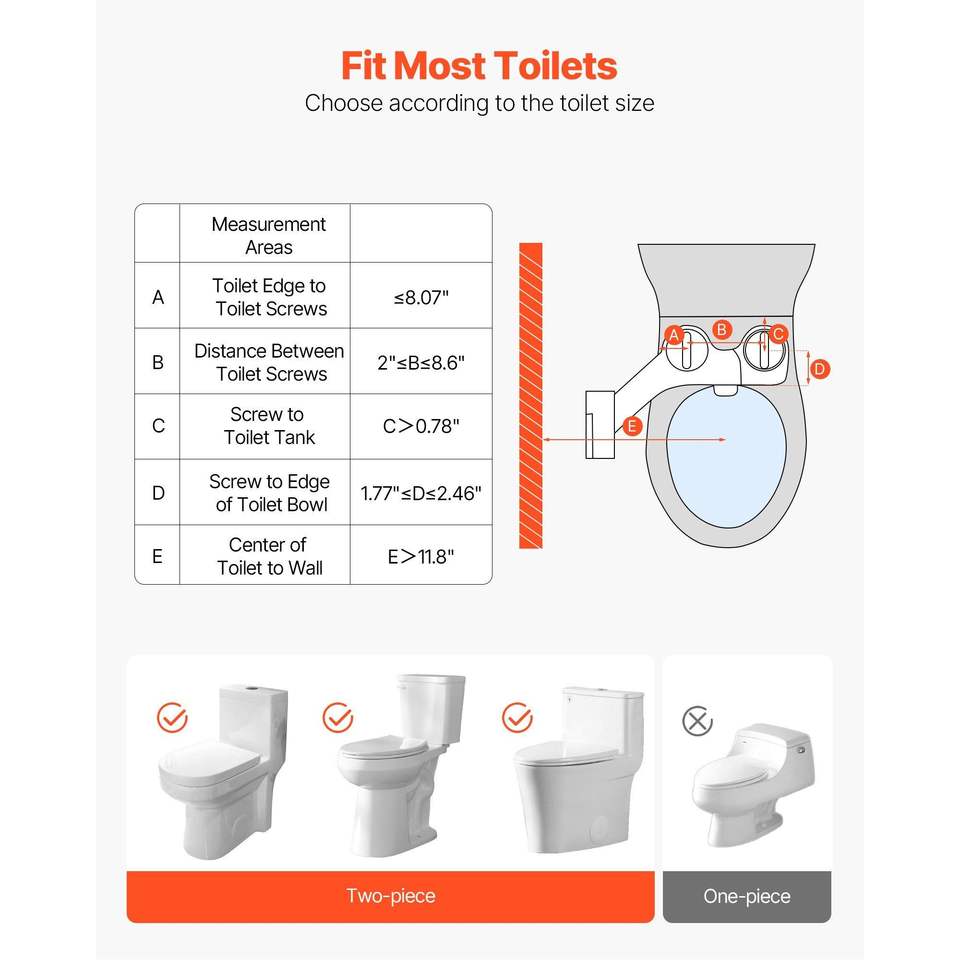 Fit Most Toilets

Choose according to the toilet size

| | Measurement Areas | |
|---|---|---|
| A | Toilet Edge to Toilet Screws | ≤8.07" |
| B | Distance Between Toilet Screws | 2"≤B≤8.6" |
| C | Screw to Toilet Tank | C>0.78" |
| D | Screw to Edge of Toilet Bowl | 1.77"≤D≤2.46" |
| E | Center of Toilet to Wall | E>11.8" |

A B C D E

Two-piece

One-piece