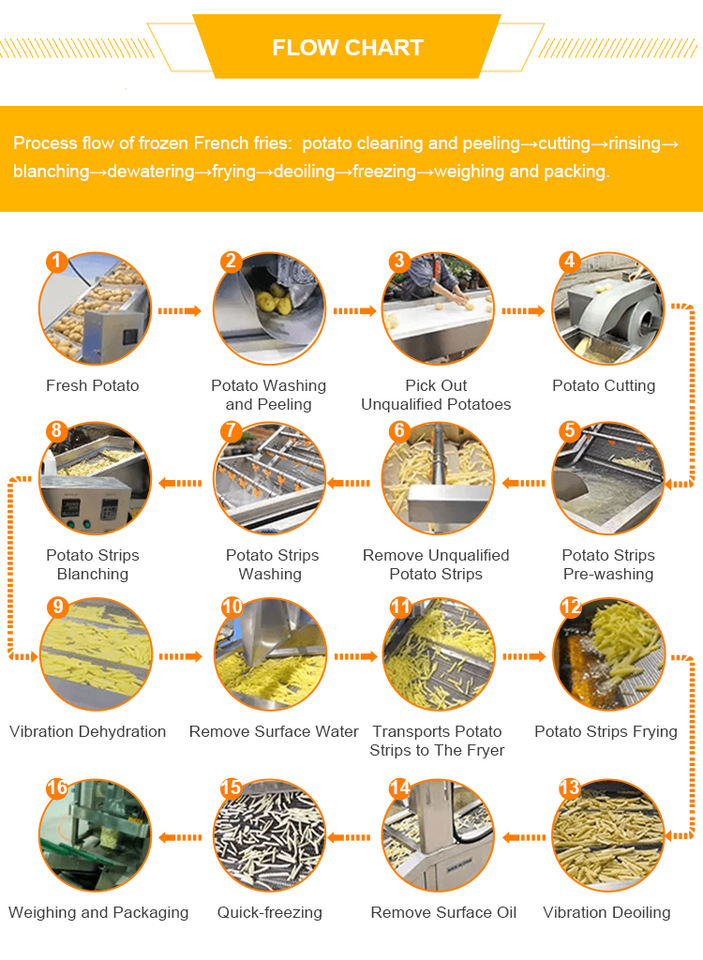 FLOW CHART

Process flow of frozen French fries: potato cleaning and peeling→cutting→rinsing→blanching→dewatering→frying→deoiling→freezing→weighing and packing.

1
Fresh Potato

2
Potato Washing and Peeling

3
Pick Out Unqualified Potatoes

4
Potato Cutting

5
Potato Strips Pre-washing

6
Remove Unqualified Potato Strips

7
Potato Strips Washing

8
Potato Strips Blanching

9
Vibration Dehydration

10
Remove Surface Water

11
Transports Potato Strips to The Fryer

12
Potato Strips Frying

13
Vibration Deoiling

14
Remove Surface Oil

15
Quick-freezing

16
Weighing and Packaging