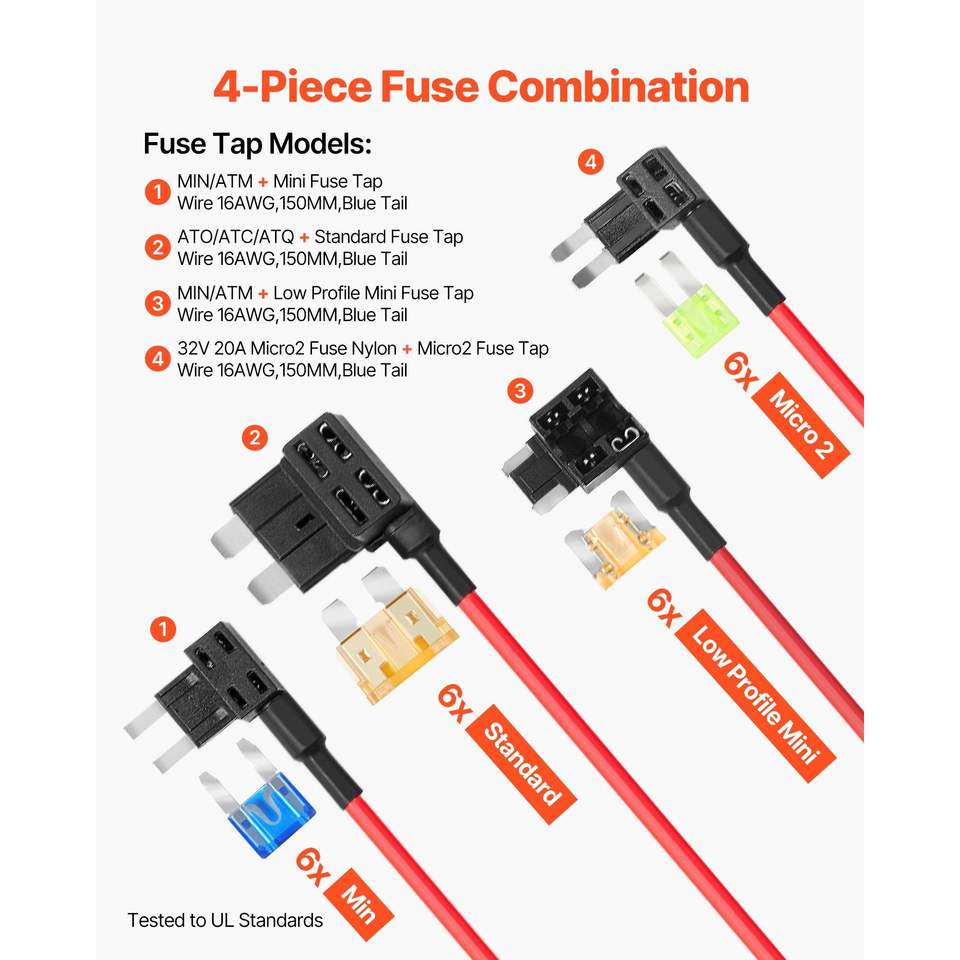 4-Piece Fuse Combination

Fuse Tap Models:

1 MIN/ATM + Mini Fuse Tap Wire 16AWG,150MM,Blue Tail

2 ATO/ATC/ATQ + Standard Fuse Tap Wire 16AWG,150MM,Blue Tail

3 MIN/ATM + Low Profile Mini Fuse Tap Wire 16AWG,150MM,Blue Tail

4 32V 20A Micro2 Fuse Nylon + Micro2 Fuse Tap Wire 16AWG,150MM,Blue Tail

4

6x Micro 2

3

6x Low Profile Mini

2

6x Standard

1

6x Min

Tested to UL Standards