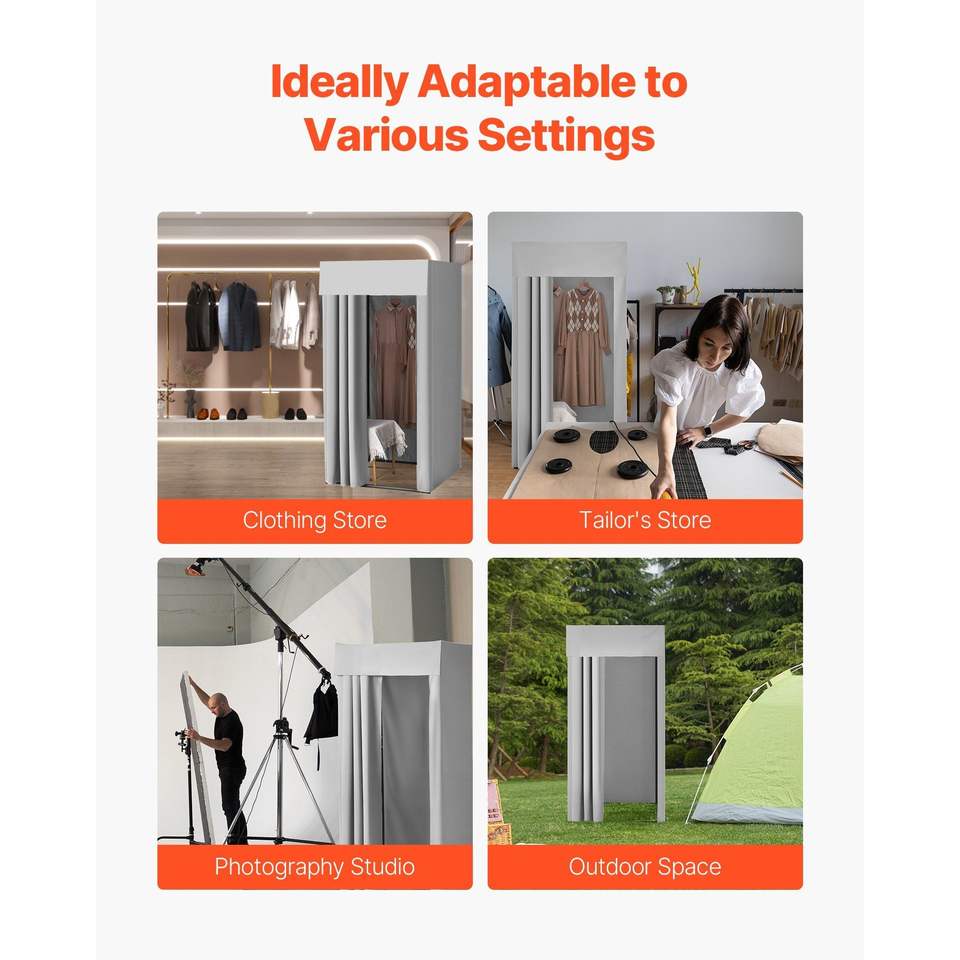 Ideally Adaptable to Various Settings

Clothing Store

Tailor's Store

Photography Studio

Outdoor Space