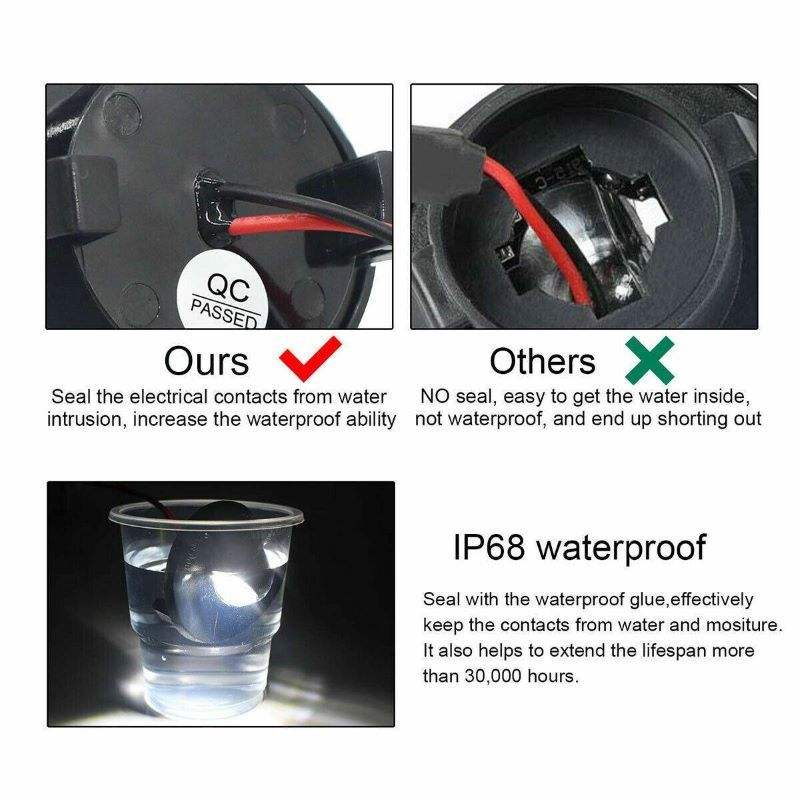 QC
PASSED

Ours

Seal the electrical contacts from water intrusion, increase the waterproof ability

Others

NO seal, easy to get the water inside, not waterproof, and end up shorting out

IP68 waterproof

Seal with the waterproof glue,effectively keep the contacts from water and mositure. It also helps to extend the lifespan more than 30,000 hours.