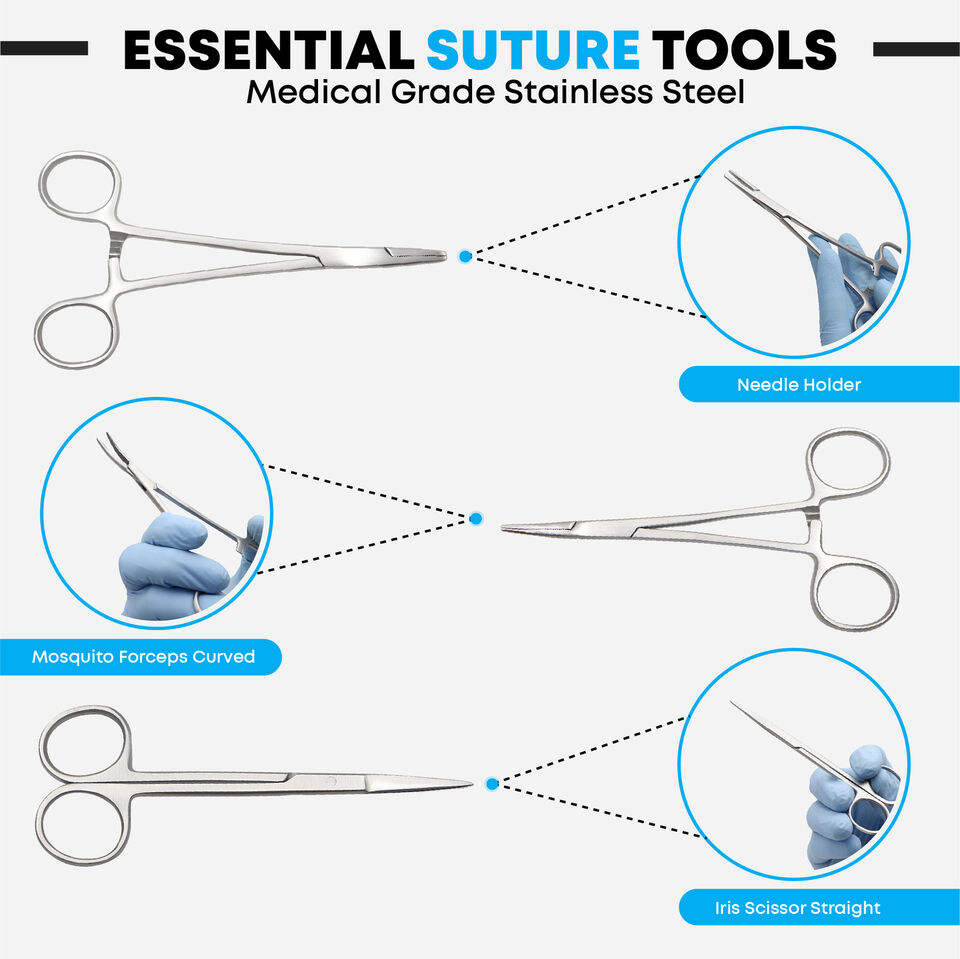 ESSENTIAL SUTURE TOOLS
Medical Grade Stainless Steel

Needle Holder

Mosquito Forceps Curved

Iris Scissor Straight