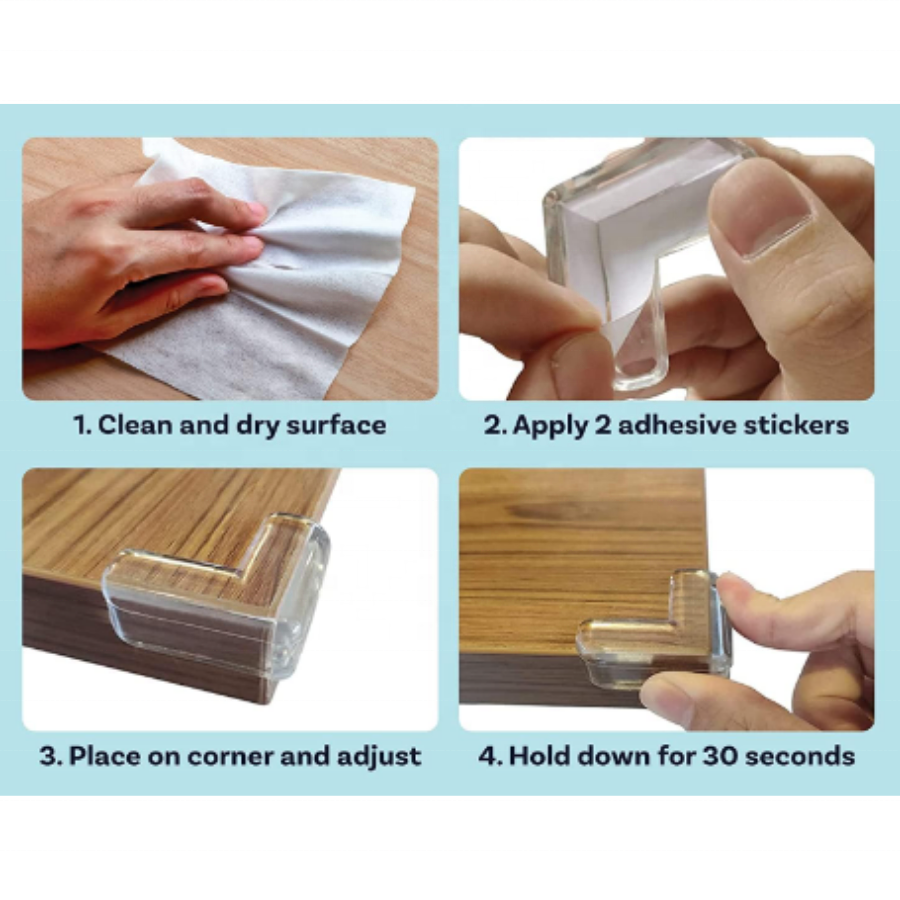 1. Clean and dry surface

2. Apply 2 adhesive stickers

3. Place on corner and adjust

4. Hold down for 30 seconds