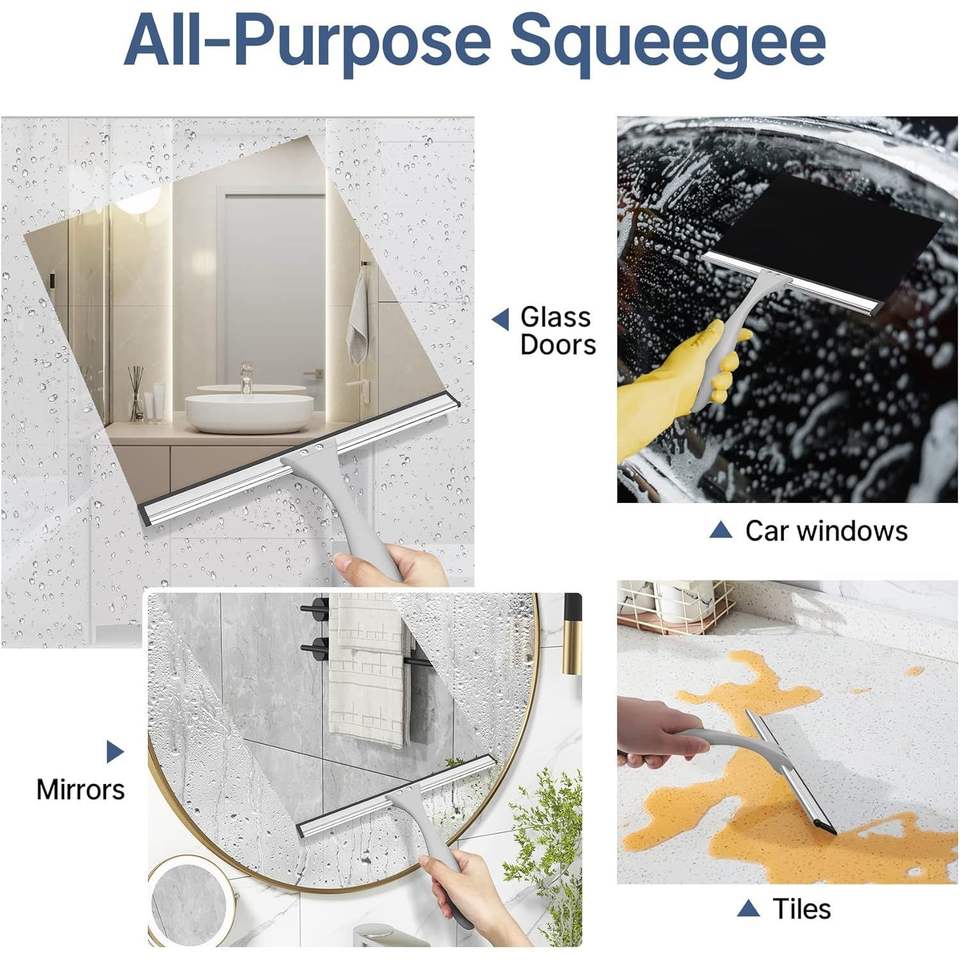 All-Purpose Squeegee

Glass Doors

Car windows

Mirrors

Tiles