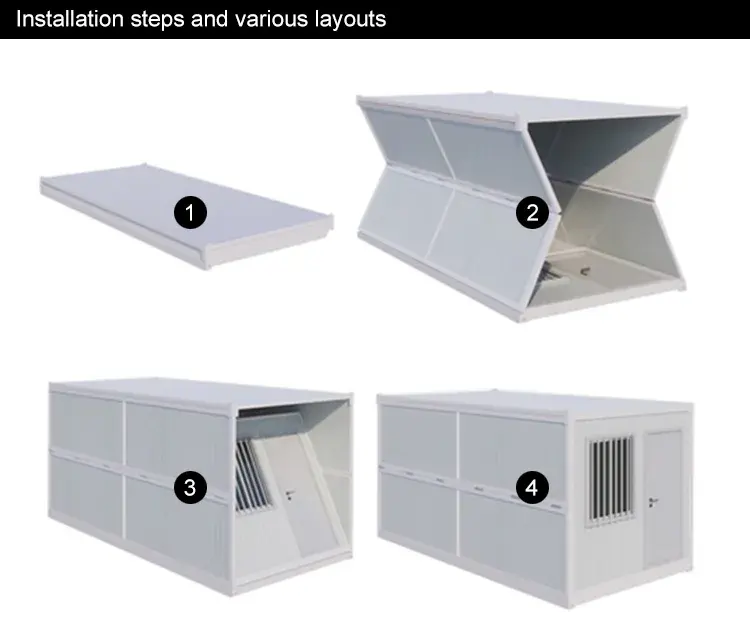 Installation steps and various layouts

1

2

3

4