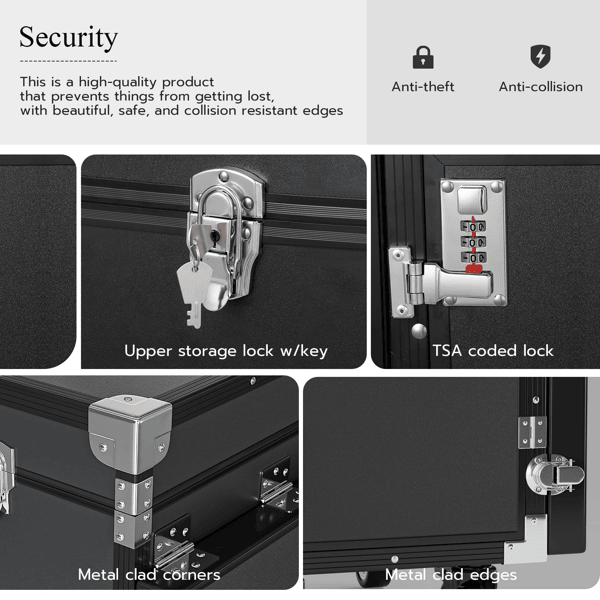 Security

This is a high-quality product that prevents things from getting lost, with beautiful, safe, and collision resistant edges

Anti-theft

Anti-collision

Upper storage lock w/key

TSA coded lock

Metal clad corners

Metal clad edges