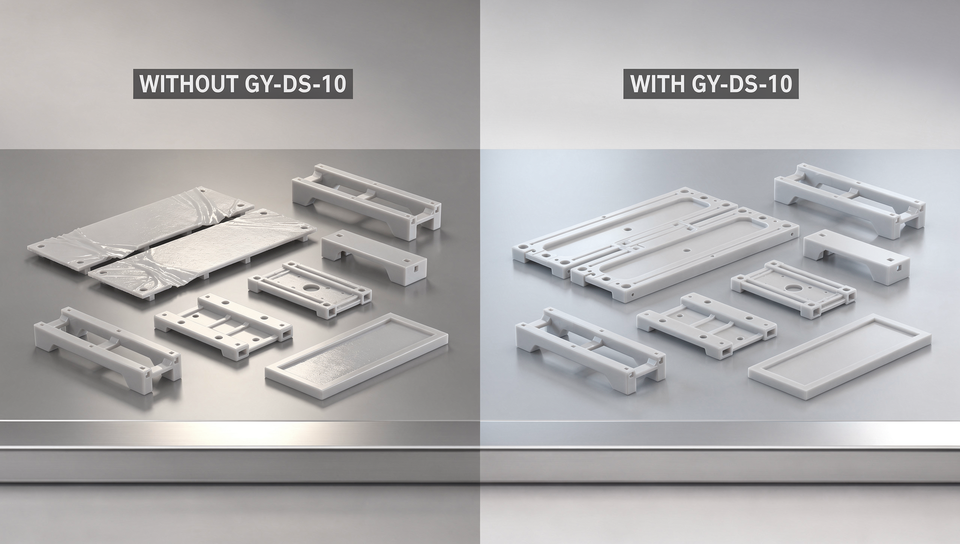 WITHOUT GY-DS-10

WITH GY-DS-10