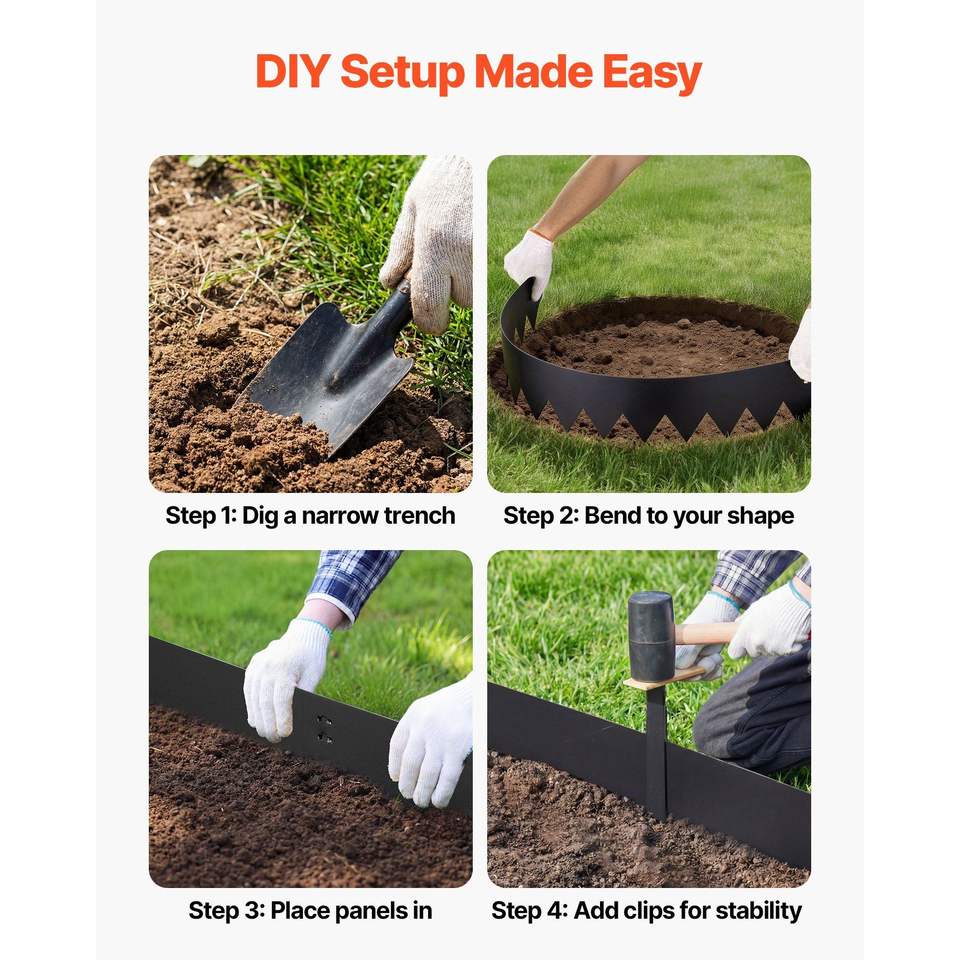 DIY Setup Made Easy

Step 1: Dig a narrow trench

Step 2: Bend to your shape

Step 3: Place panels in

Step 4: Add clips for stability