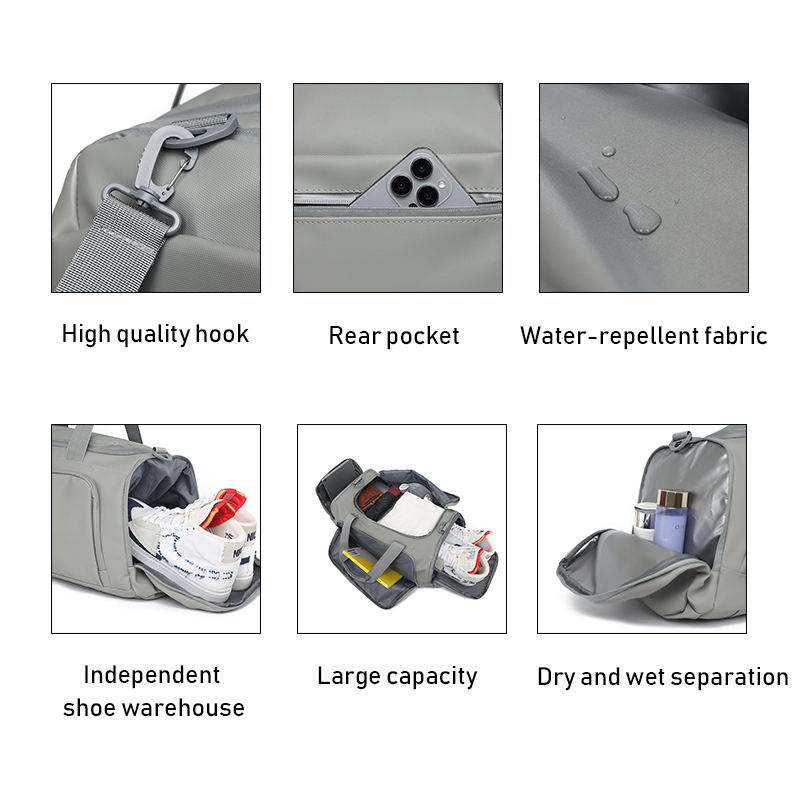 High quality hook

Rear pocket

Water-repellent fabric

Independent shoe warehouse

Large capacity

Dry and wet separation