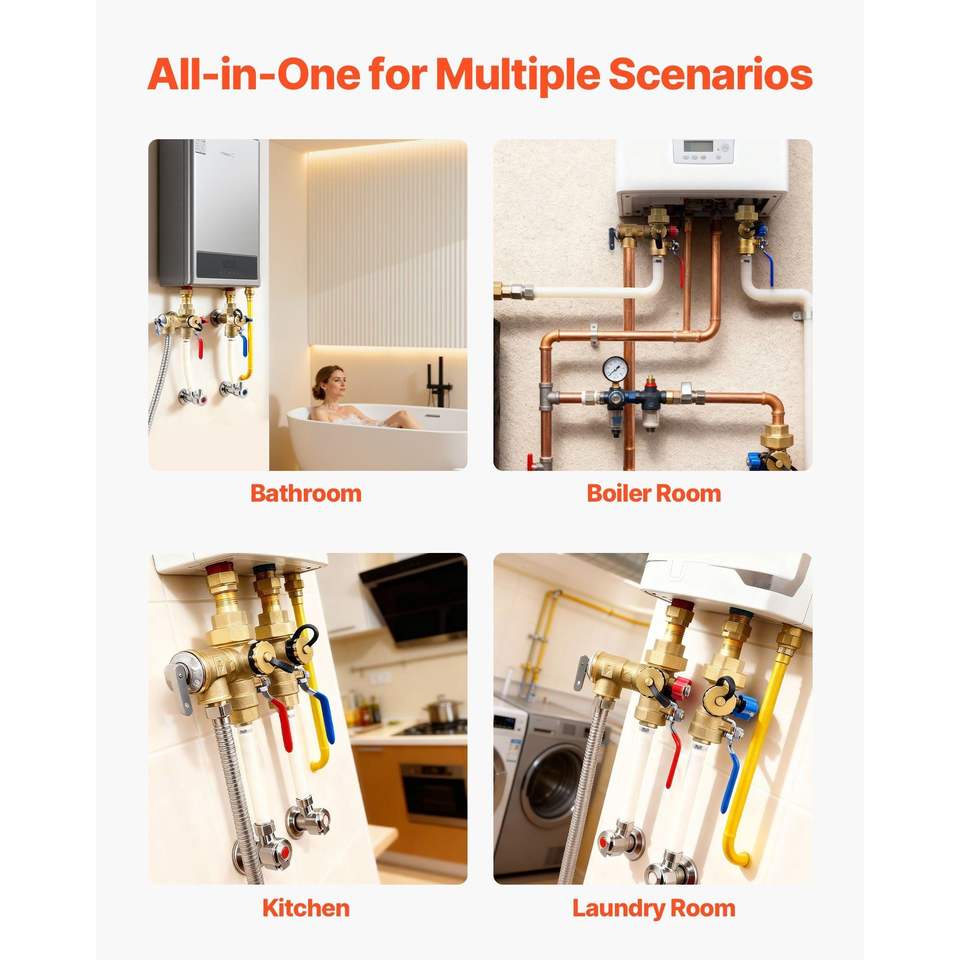 All-in-One for Multiple Scenarios

Bathroom

Boiler Room

Kitchen

Laundry Room