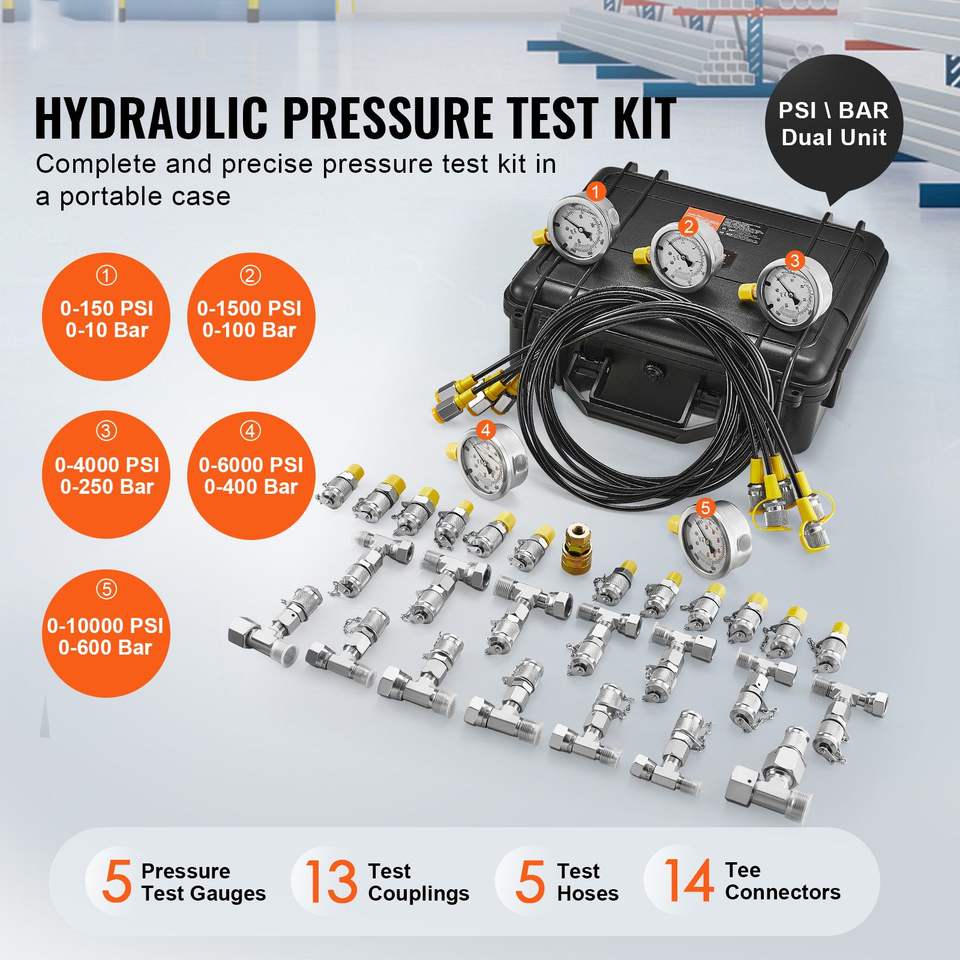 HYDRAULIC PRESSURE TEST KIT

Complete and precise pressure test kit in a portable case

PSI \ BAR Dual Unit

①
0-150 PSI
0-10 Bar

②
0-1500 PSI
0-100 Bar

③
0-4000 PSI
0-250 Bar

④
0-6000 PSI
0-400 Bar

⑤
0-10000 PSI
0-600 Bar

1 2 3 4 5

5 Pressure Test Gauges

13 Test Couplings

5 Test Hoses

14 Tee Connectors