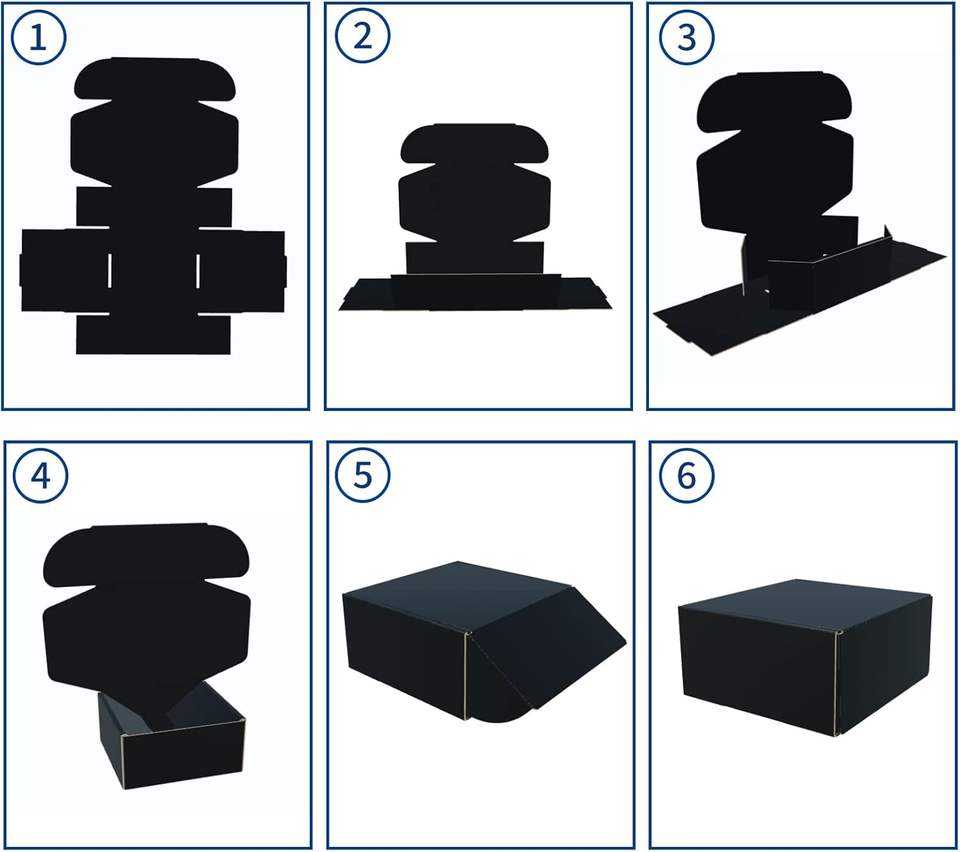 1
2
3
4
5
6