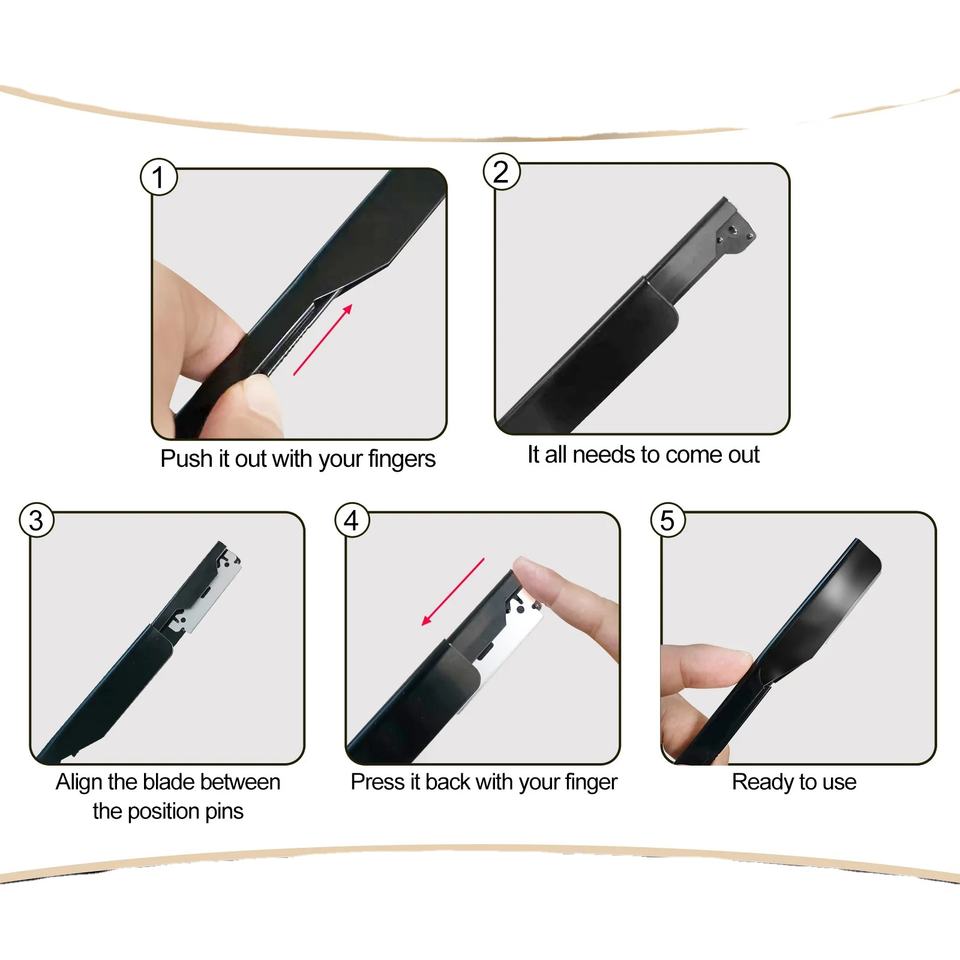 1
Push it out with your fingers

2
It all needs to come out

3
Align the blade between the position pins

4
Press it back with your finger

5
Ready to use