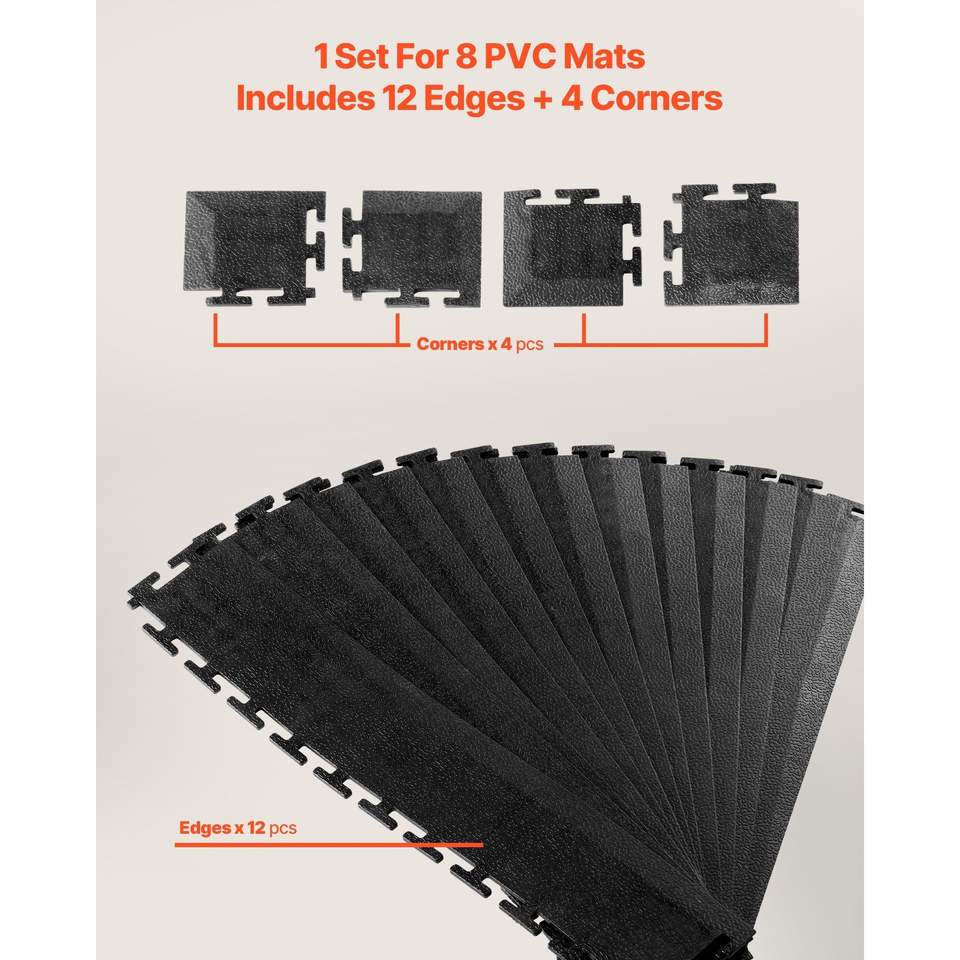 1 Set For 8 PVC Mats
Includes 12 Edges + 4 Corners

Corners x 4 pcs

Edges x 12 pcs