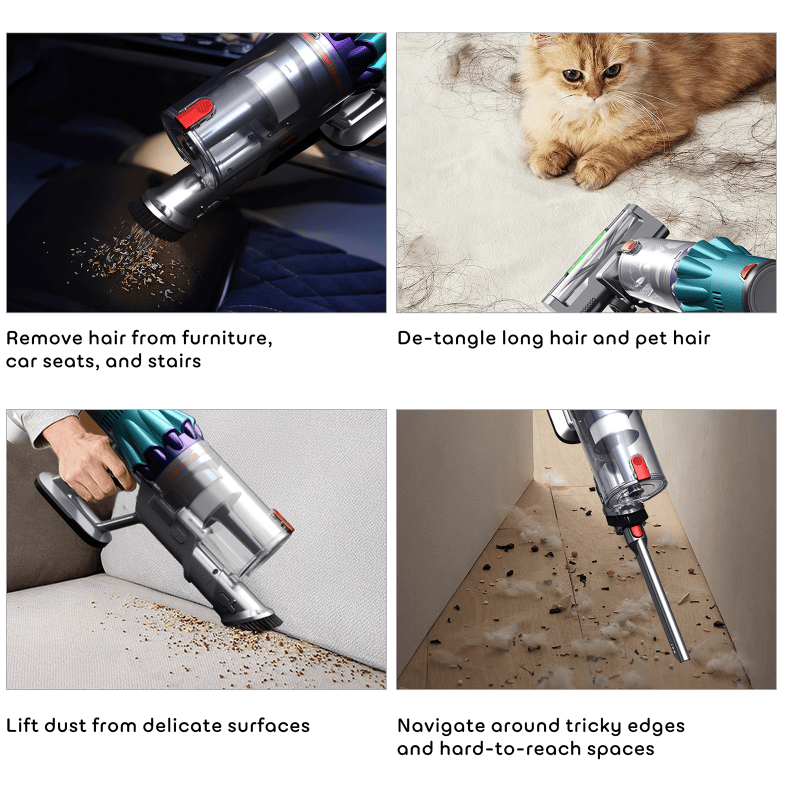 Remove hair from furniture, car seats, and stairs

De-tangle long hair and pet hair

Lift dust from delicate surfaces

Navigate around tricky edges and hard-to-reach spaces