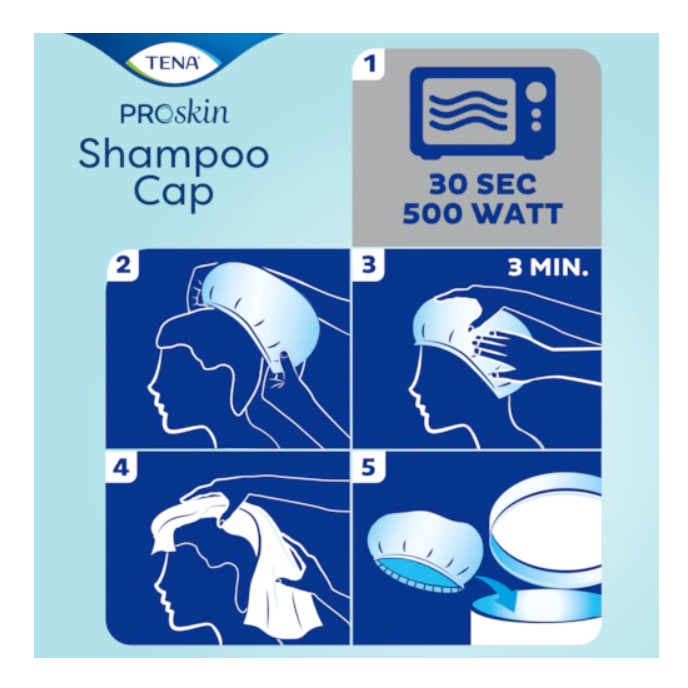 TENA

PROskin
Shampoo
Cap

1
30 SEC
500 WATT

2

3
3 MIN.

4

5