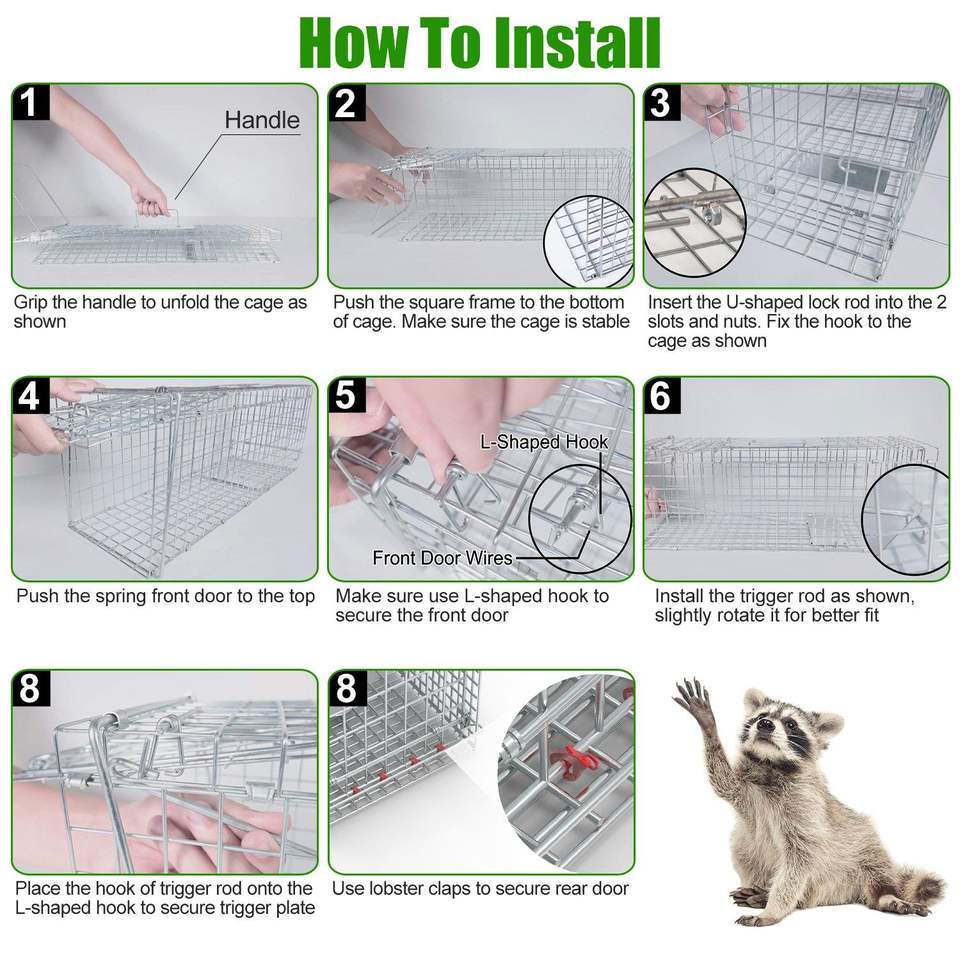 How To Install

1
Handle
Grip the handle to unfold the cage as shown

2
Push the square frame to the bottom of cage. Make sure the cage is stable

3
Insert the U-shaped lock rod into the 2 slots and nuts. Fix the hook to the cage as shown

4
Push the spring front door to the top

5
L-Shaped Hook
Front Door Wires
Make sure use L-shaped hook to secure the front door

6
Install the trigger rod as shown, slightly rotate it for better fit

8
Place the hook of trigger rod onto the L-shaped hook to secure trigger plate

8
Use lobster claps to secure rear door