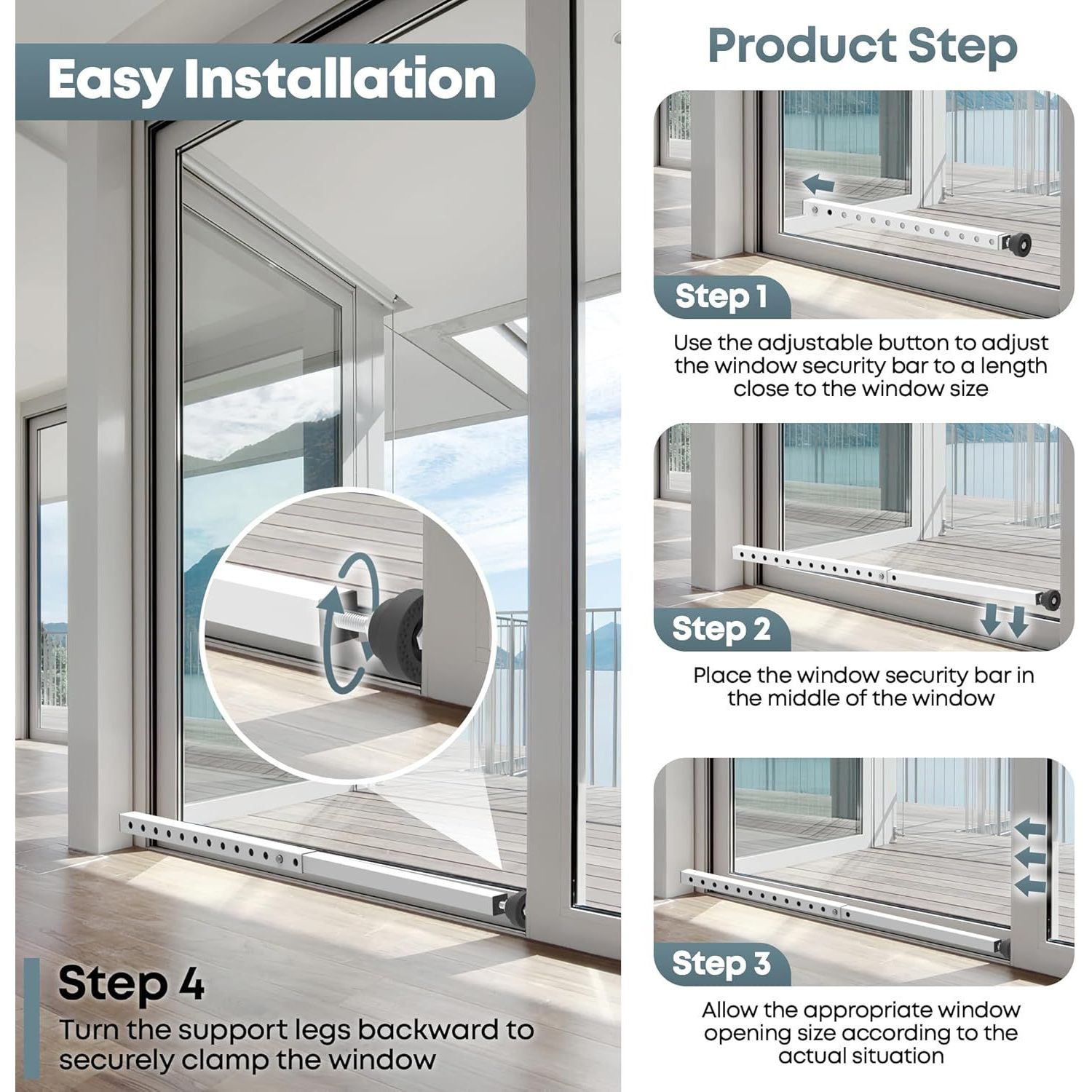 Easy Installation

Step 4
Turn the support legs backward to securely clamp the window

Product Step

Step 1
Use the adjustable button to adjust the window security bar to a length close to the window size

Step 2
Place the window security bar in the middle of the window

Step 3
Allow the appropriate window opening size according to the actual situation