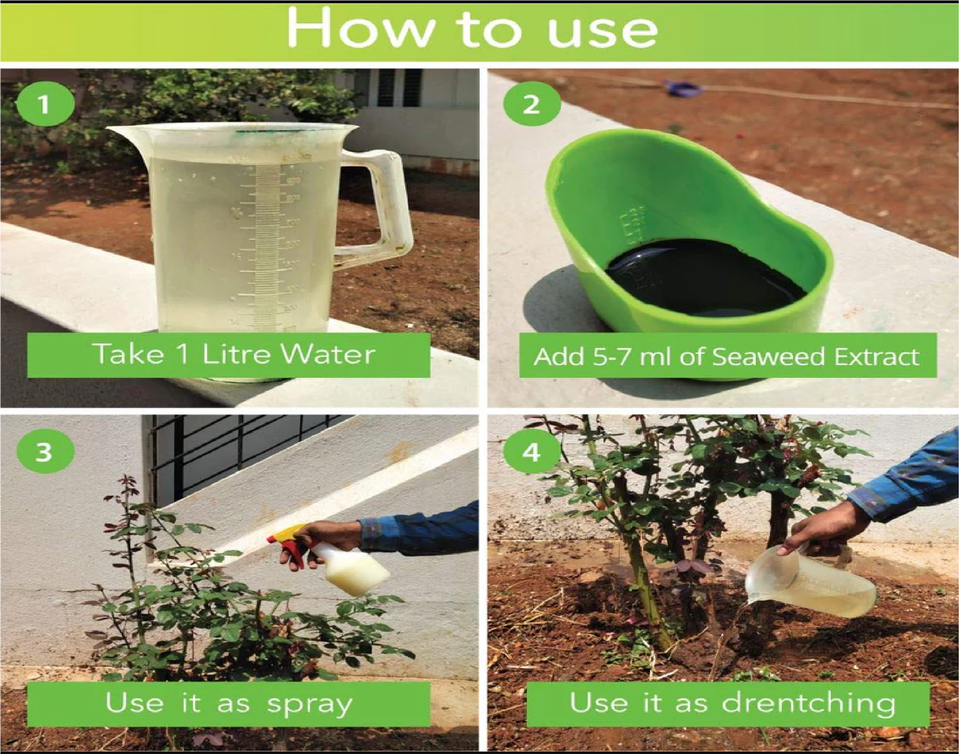 How to use

1

Take 1 Litre Water

2

Add 5-7 ml of Seaweed Extract

3

Use it as spray

4

Use it as drentching