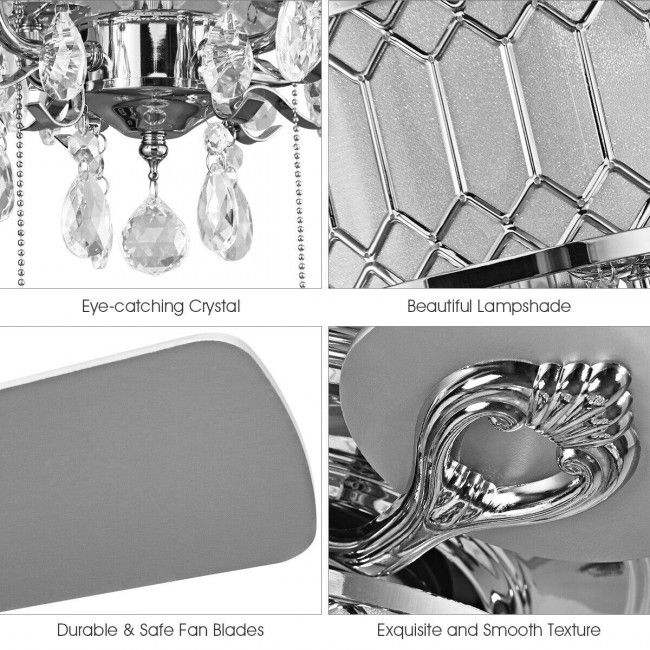 Eye-catching Crystal

Beautiful Lampshade

Durable & Safe Fan Blades

Exquisite and Smooth Texture