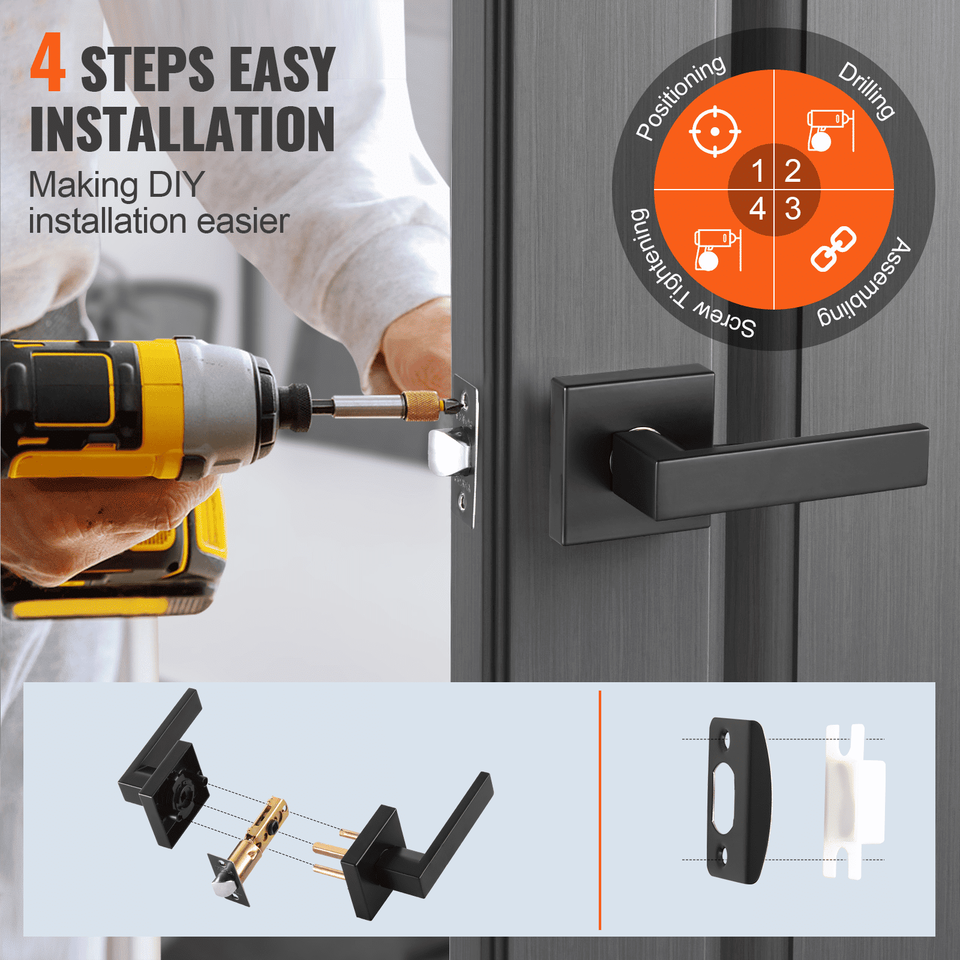 4 STEPS EASY INSTALLATION

Making DIY installation easier

Positioning

Drilling

Assembling

Screw Tightening

1 2

4 3