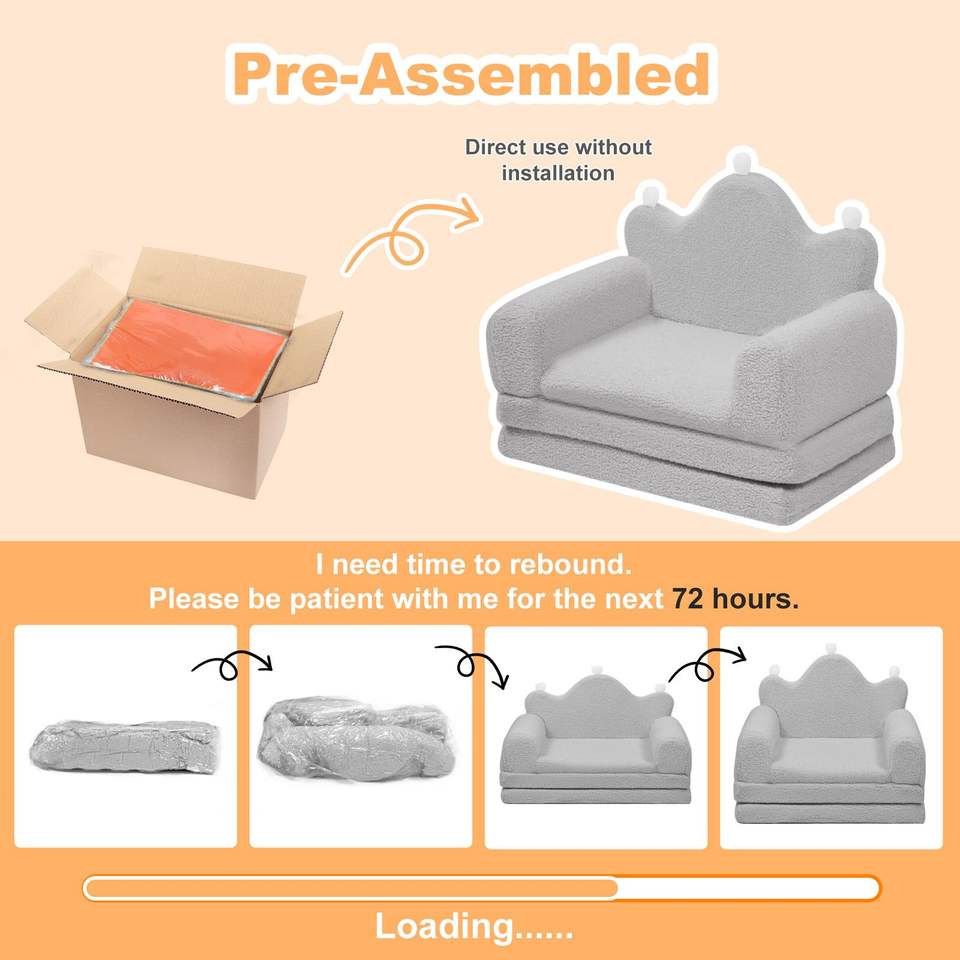 Pre-Assembled

Direct use without installation

I need time to rebound.
Please be patient with me for the next 72 hours.

Loading......