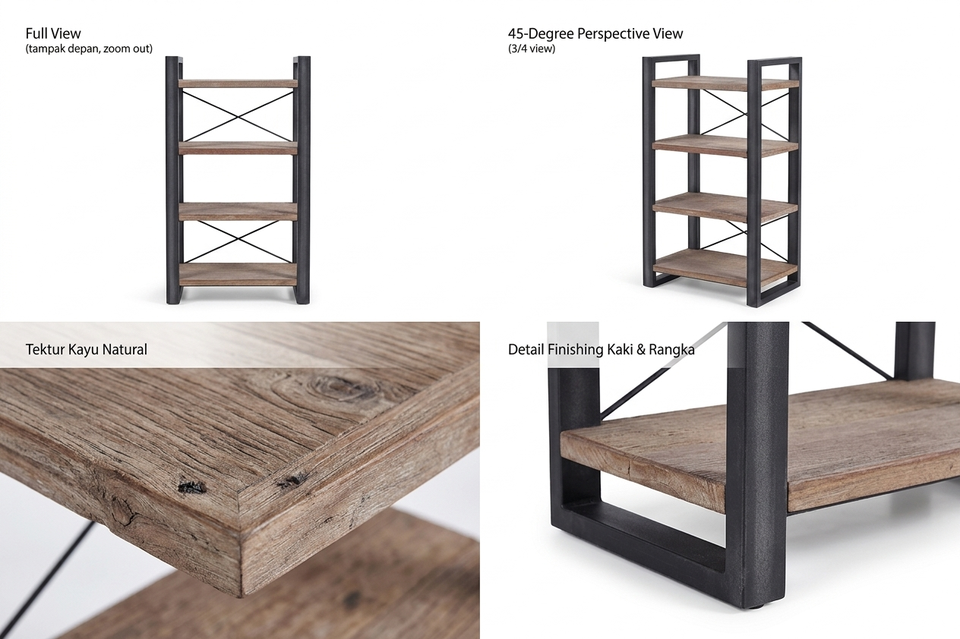 Full View
(tampak depan, zoom out)

45-Degree Perspective View
(3/4 view)

Tektur Kayu Natural

Detail Finishing Kaki & Rangka