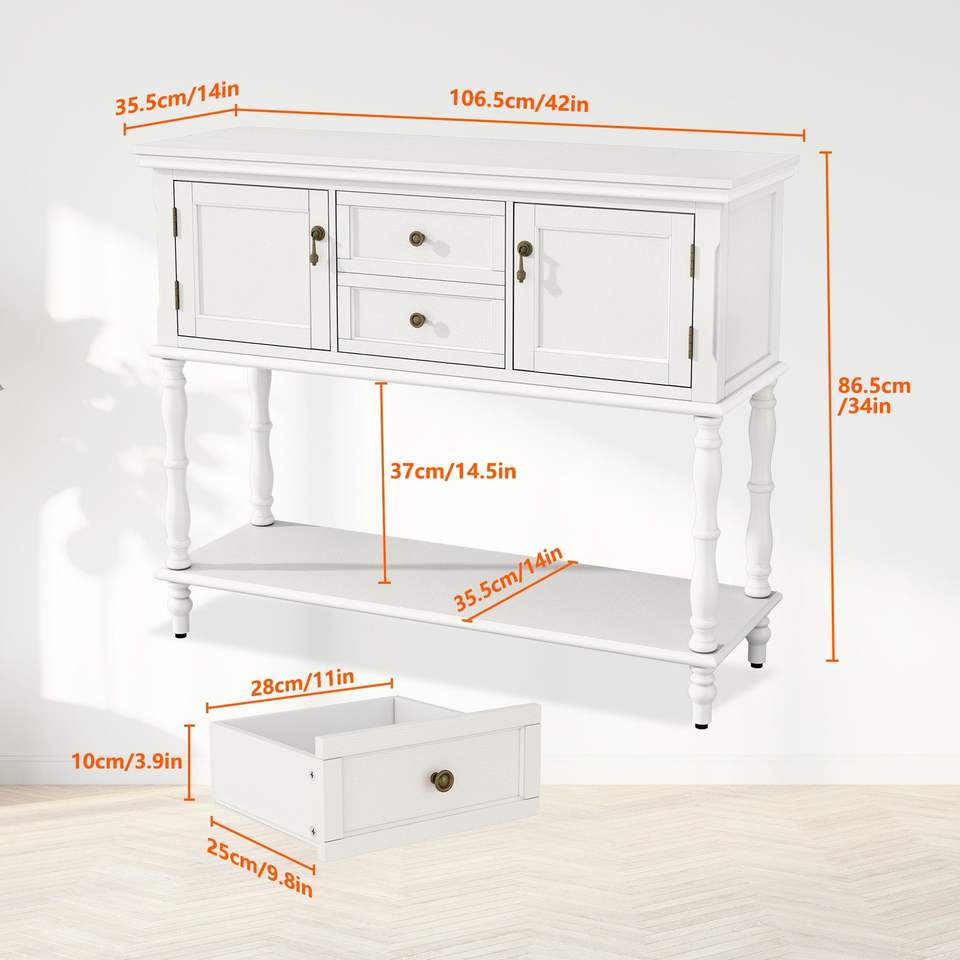 35.5cm/14in

106.5cm/42in

86.5cm /34in

37cm/14.5in

35.5cm/14in

28cm/11in

10cm/3.9in

25cm/9.8in