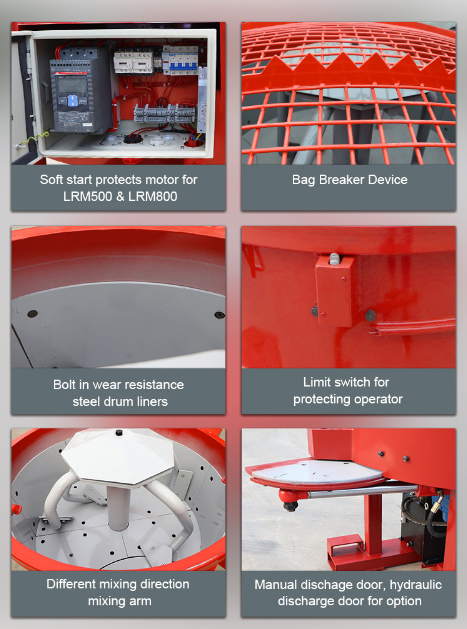 Soft start protects motor for LRM500 & LRM800

Bag Breaker Device

Bolt in wear resistance steel drum liners

Limit switch for protecting operator

Different mixing direction mixing arm

Manual dischage door, hydraulic discharge door for option