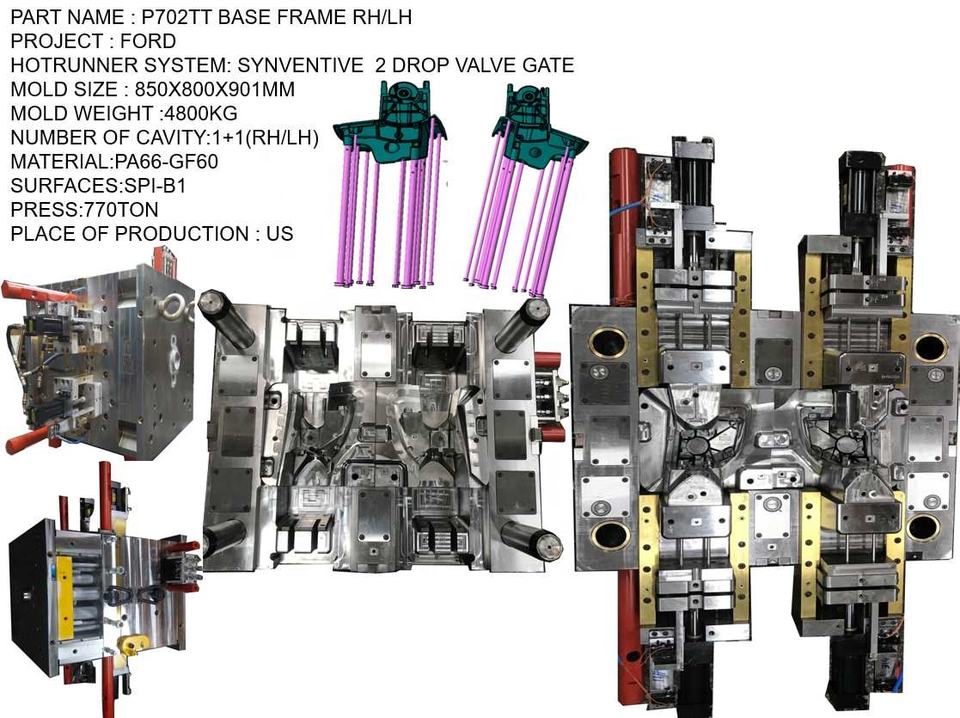 PART NAME : P702TT BASE FRAME RH/LH
PROJECT : FORD
HOTRUNNER SYSTEM: SYNVENTIVE 2 DROP VALVE GATE
MOLD SIZE : 850X800X901MM
MOLD WEIGHT :4800KG
NUMBER OF CAVITY:1+1(RH/LH)
MATERIAL:PA66-GF60
SURFACES:SPI-B1
PRESS:770TON
PLACE OF PRODUCTION : US