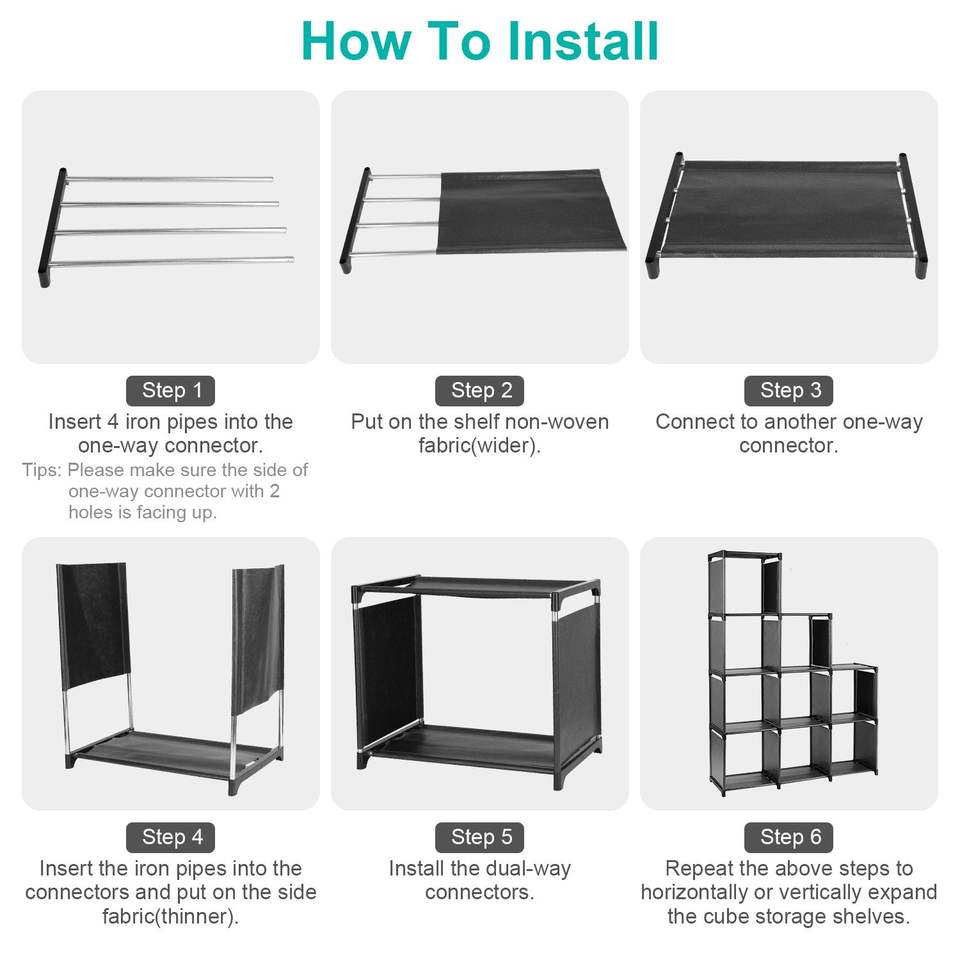 How To Install

Step 1

Insert 4 iron pipes into the one-way connector.

Tips: Please make sure the side of one-way connector with 2 holes is facing up.

Step 2

Put on the shelf non-woven fabric(wider).

Step 3

Connect to another one-way connector.

Step 4

Insert the iron pipes into the connectors and put on the side fabric(thinner).

Step 5

Install the dual-way connectors.

Step 6

Repeat the above steps to horizontally or vertically expand the cube storage shelves.