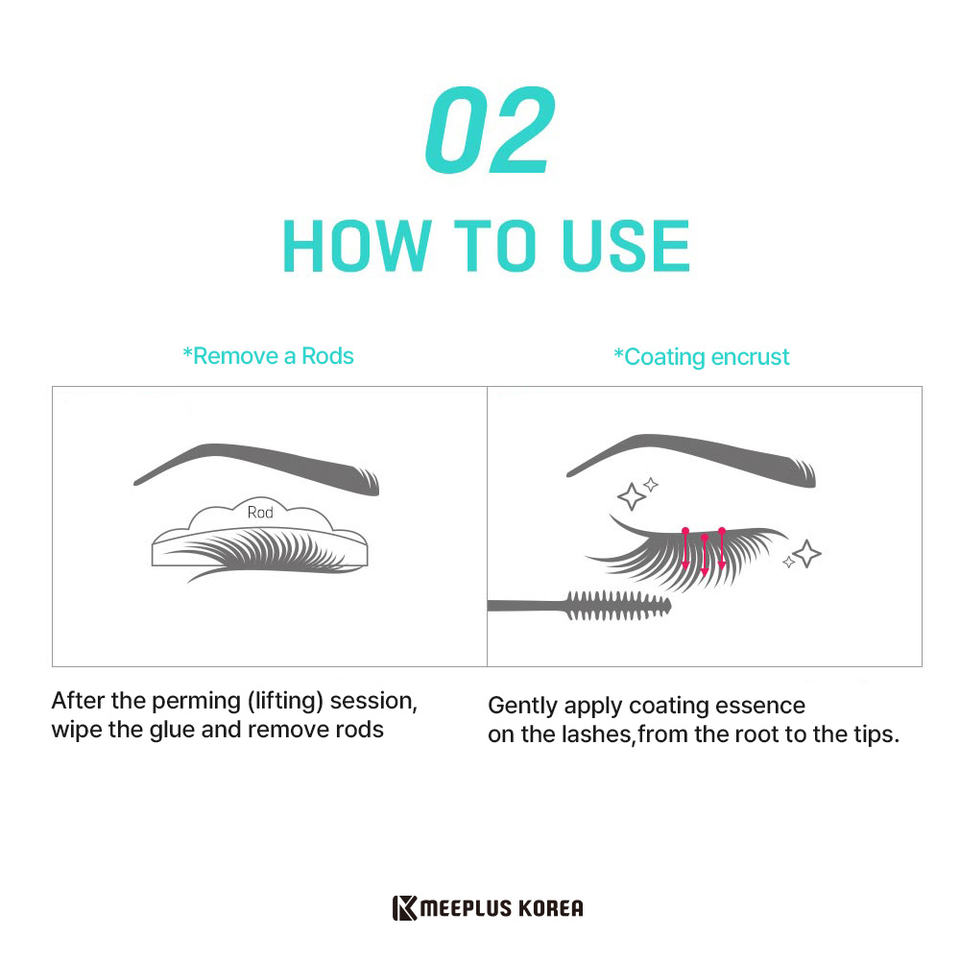 02

HOW TO USE

*Remove a Rods

Rod

After the perming (lifting) session, wipe the glue and remove rods

*Coating encrust

Gently apply coating essence on the lashes,from the root to the tips.

MEEPLUS KOREA