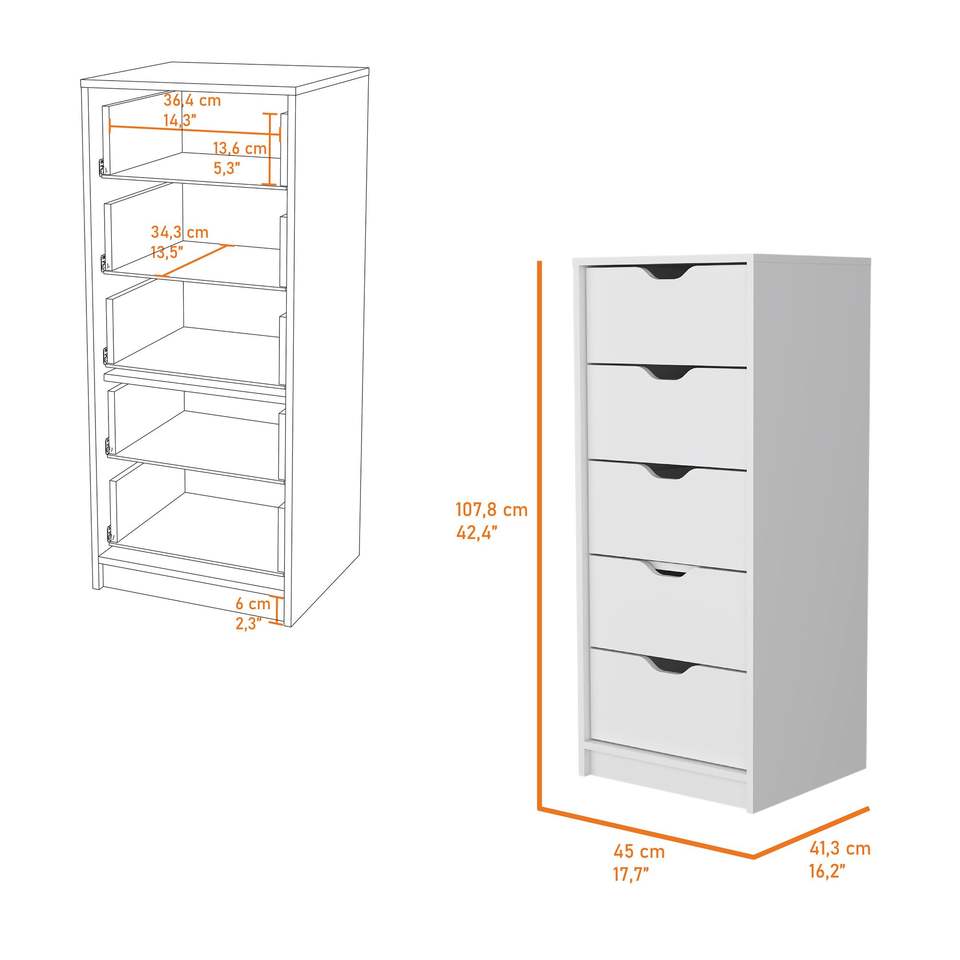 36,4 cm
14,3"
13,6 cm
5,3"
34,3 cm
13,5"
6 cm
2,3"
107,8 cm
42,4"
45 cm
17,7"
41,3 cm
16,2"