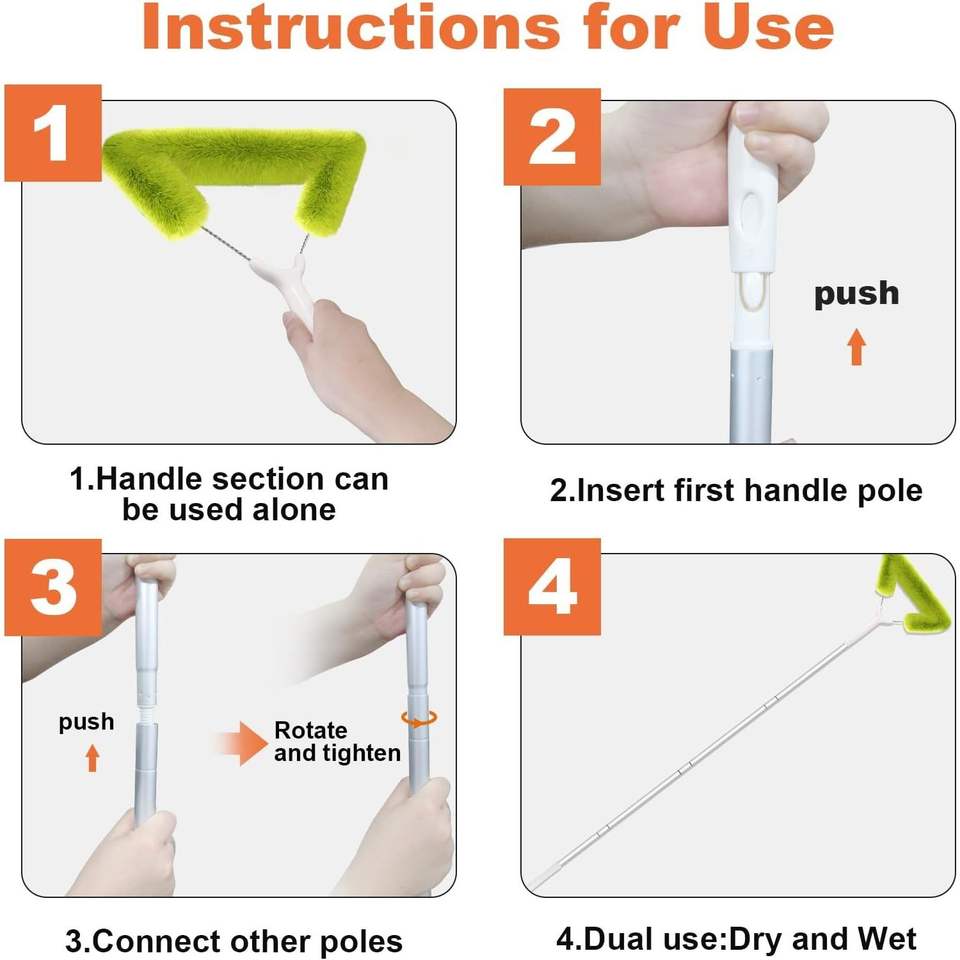 Instructions for Use

1

1.Handle section can be used alone

2

push

2.Insert first handle pole

3

push

Rotate and tighten

3.Connect other poles

4

4.Dual use:Dry and Wet