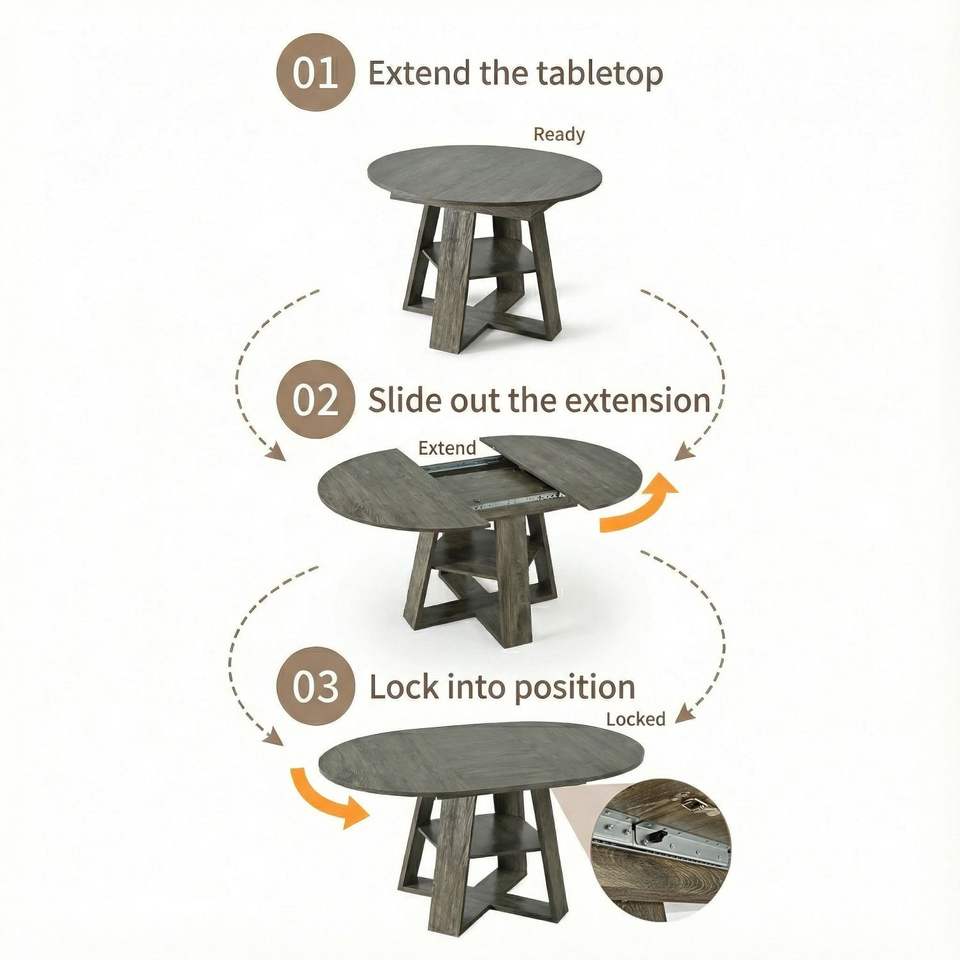 01 Extend the tabletop

Ready

02 Slide out the extension

Extend

03 Lock into position

Locked