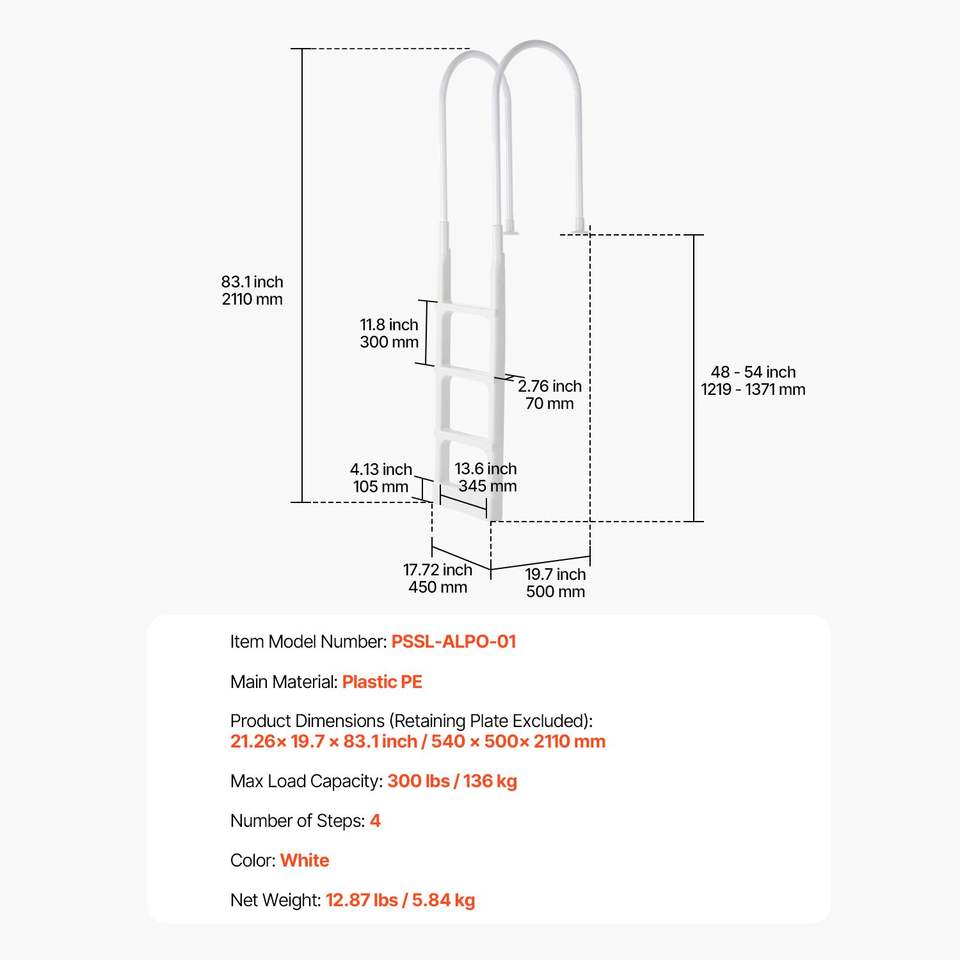 83.1 inch
2110 mm

11.8 inch
300 mm

2.76 inch
70 mm

48 - 54 inch
1219 - 1371 mm

4.13 inch
105 mm

13.6 inch
345 mm

17.72 inch
450 mm

19.7 inch
500 mm

Item Model Number: PSSL-ALPO-01

Main Material: Plastic PE

Product Dimensions (Retaining Plate Excluded):
21.26× 19.7 × 83.1 inch / 540 × 500× 2110 mm

Max Load Capacity: 300 lbs / 136 kg

Number of Steps: 4

Color: White

Net Weight: 12.87 lbs / 5.84 kg