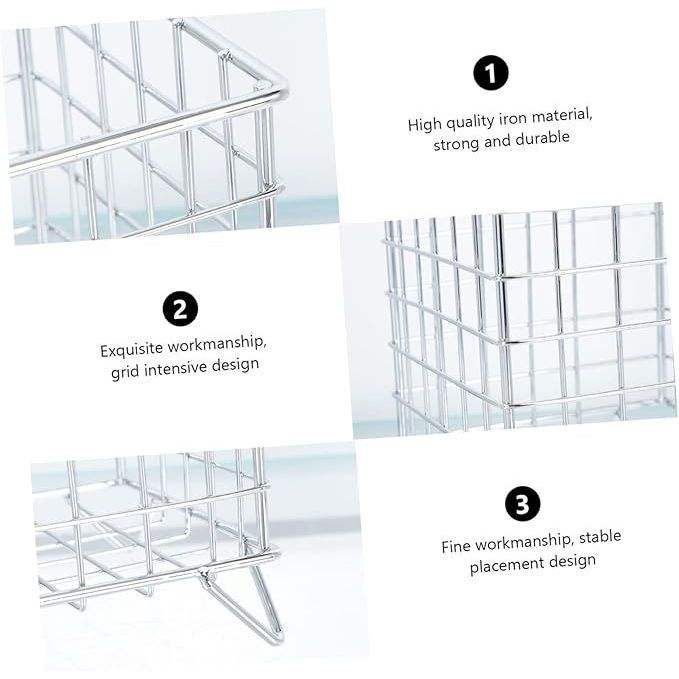 1

High quality iron material, strong and durable

2

Exquisite workmanship, grid intensive design

3

Fine workmanship, stable placement design