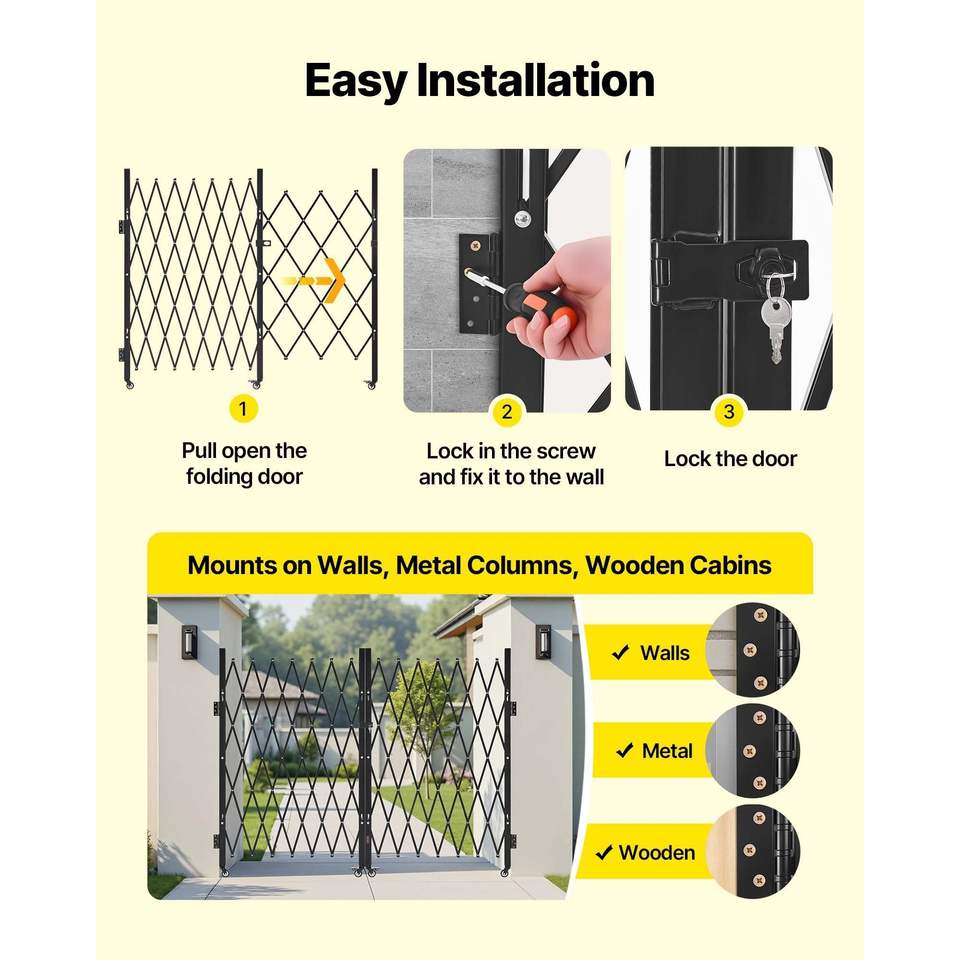 Easy Installation

1
Pull open the folding door

2
Lock in the screw and fix it to the wall

3
Lock the door

Mounts on Walls, Metal Columns, Wooden Cabins

✓ Walls

✓ Metal

✓ Wooden