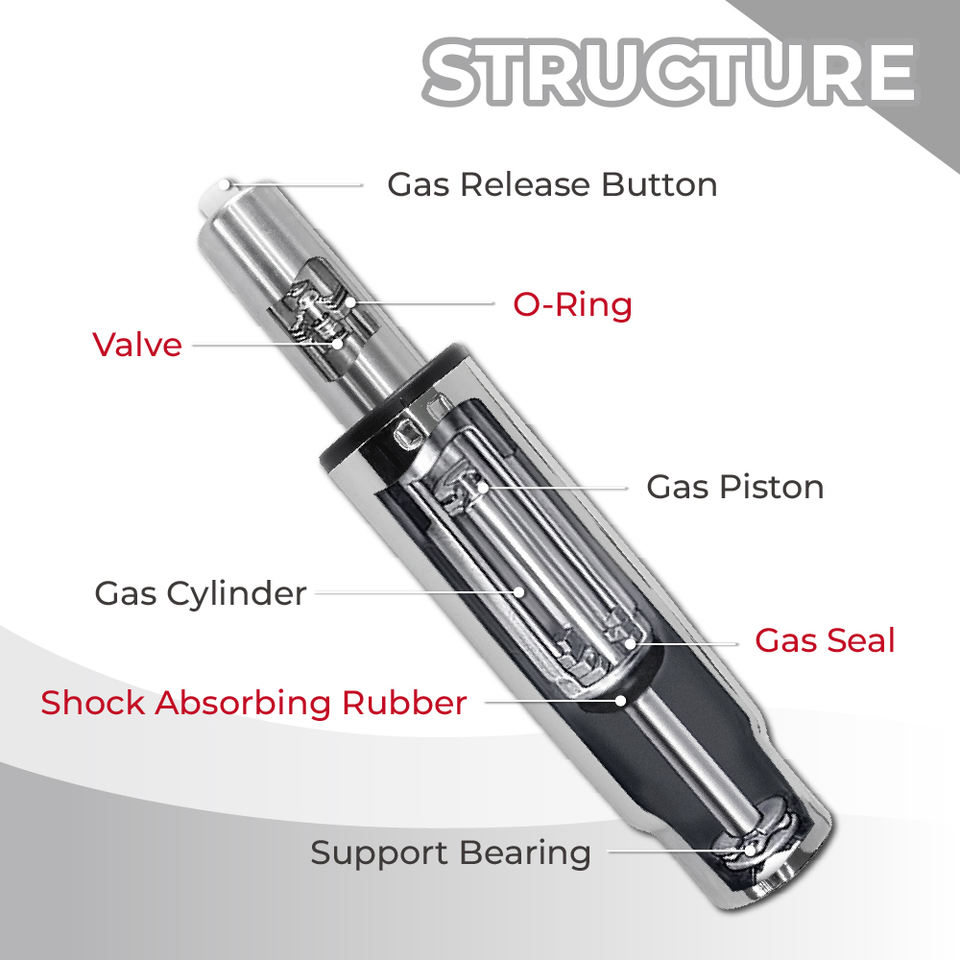 STRUCTURE

Gas Release Button

O-Ring

Valve

Gas Piston

Gas Cylinder

Gas Seal

Shock Absorbing Rubber

Support Bearing