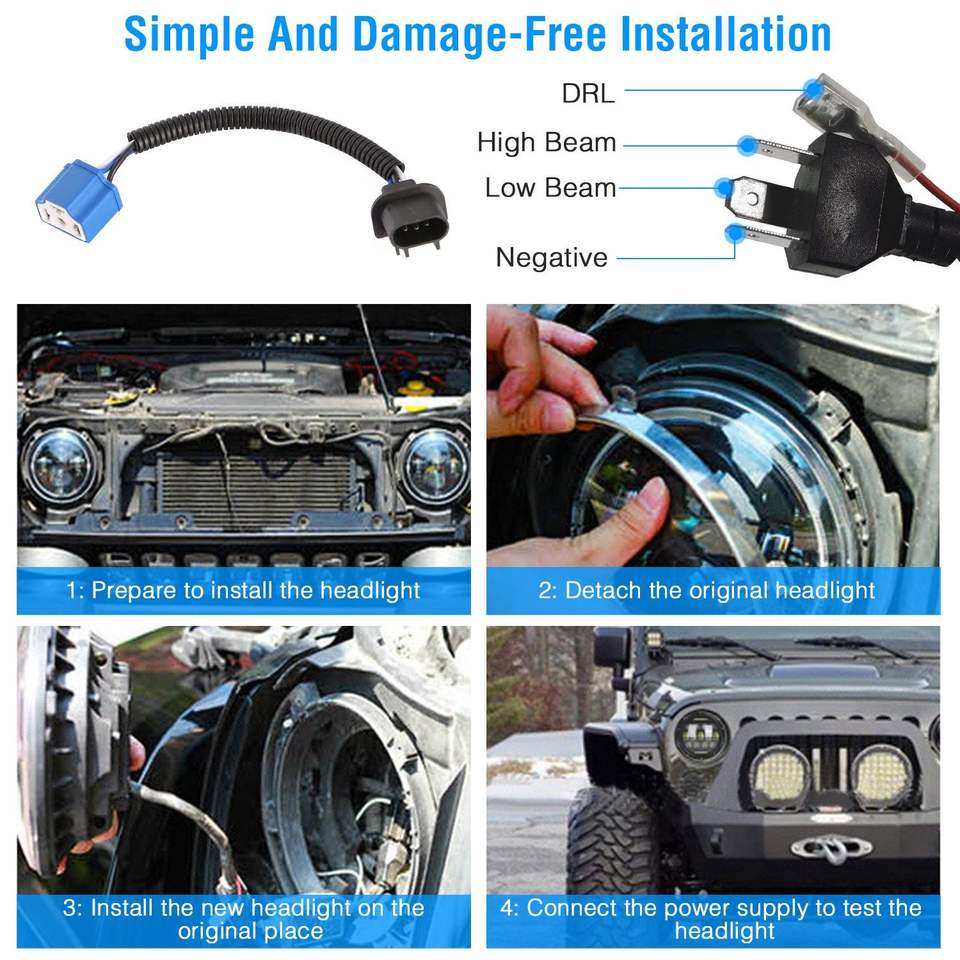 Simple And Damage-Free Installation

DRL
High Beam
Low Beam
Negative

1: Prepare to install the headlight

2: Detach the original headlight

3: Install the new headlight on the original place

4: Connect the power supply to test the headlight