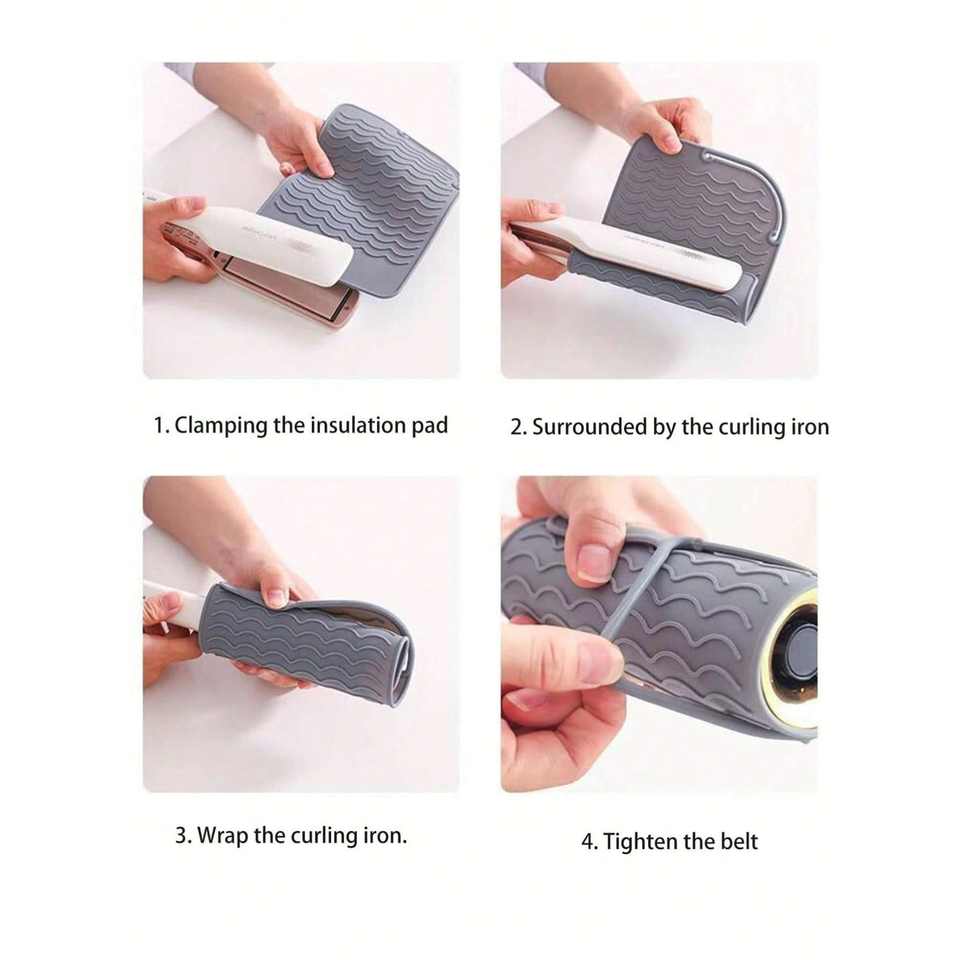 1. Clamping the insulation pad

2. Surrounded by the curling iron

3. Wrap the curling iron.

4. Tighten the belt