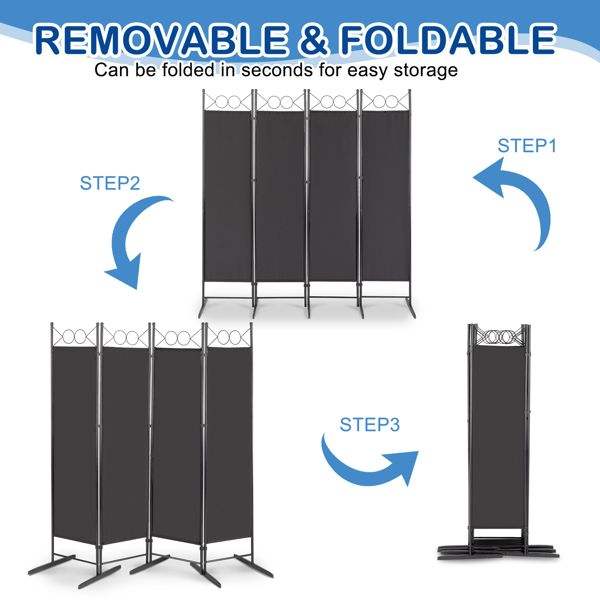 REMOVABLE & FOLDABLE
Can be folded in seconds for easy storage

STEP1

STEP2

STEP3