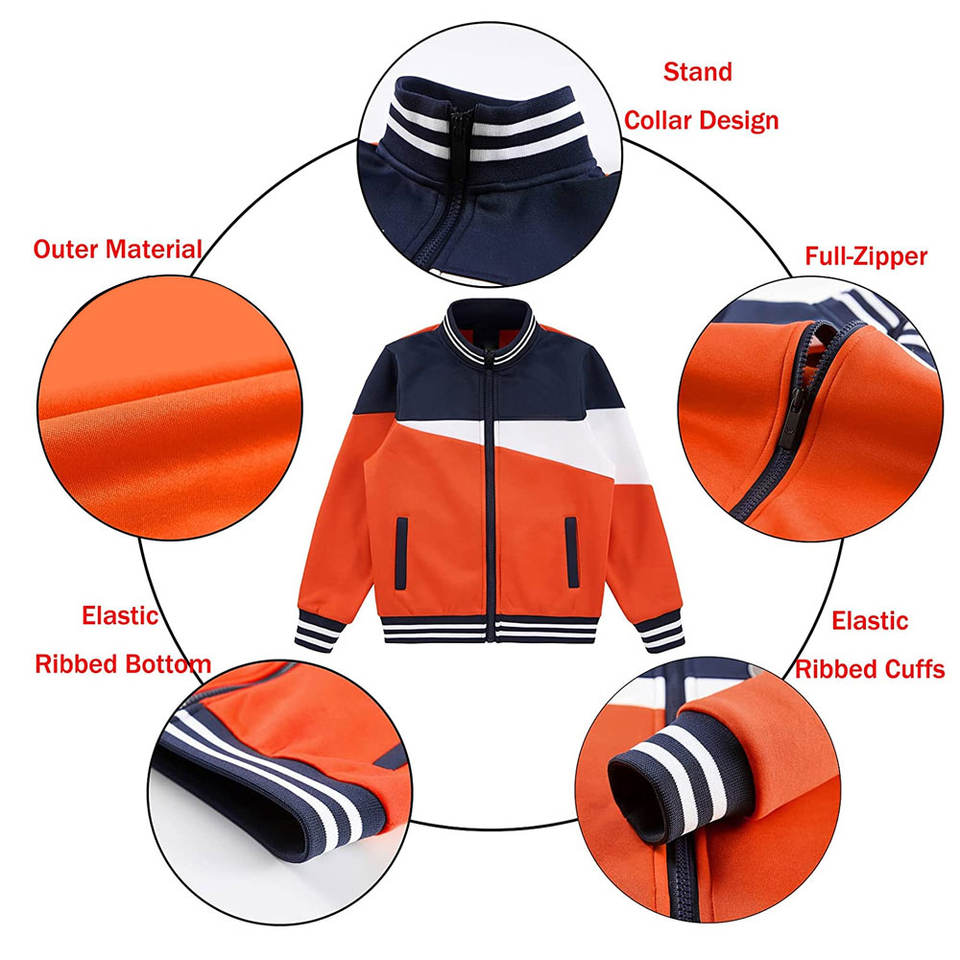 Stand
Collar Design

Outer Material

Full-Zipper

Elastic
Ribbed Bottom

Elastic
Ribbed Cuffs