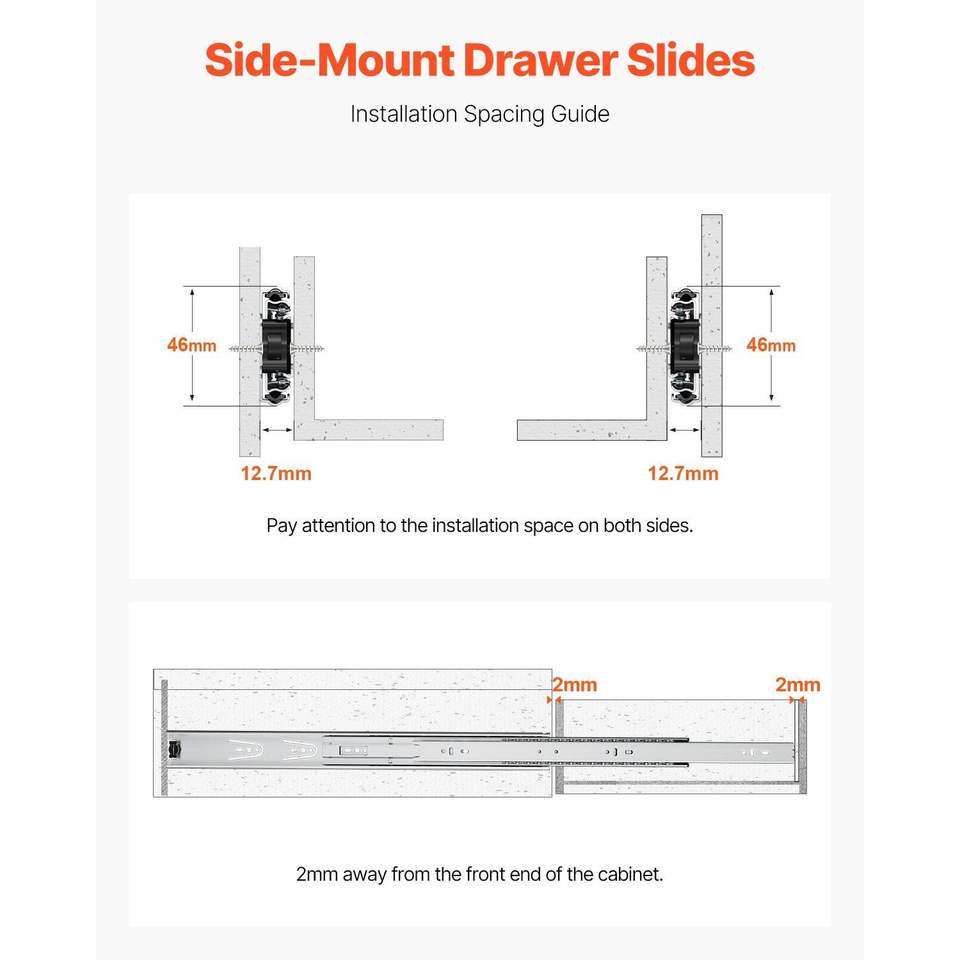 Side-Mount Drawer Slides

Installation Spacing Guide

46mm

12.7mm

46mm

12.7mm

Pay attention to the installation space on both sides.

2mm

2mm

2mm away from the front end of the cabinet.