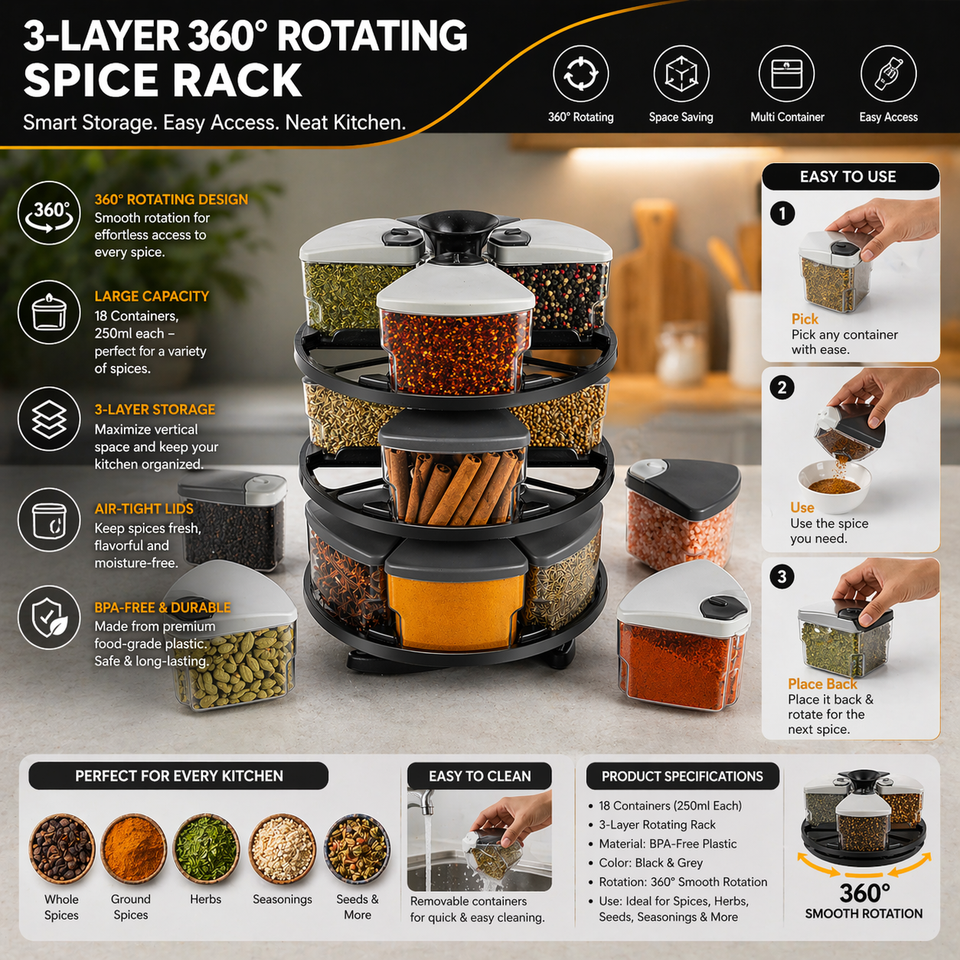 3-LAYER 360° ROTATING SPICE RACK

Smart Storage. Easy Access. Neat Kitchen.

360° Rotating
Space Saving
Multi Container
Easy Access

360°

360° ROTATING DESIGN
Smooth rotation for effortless access to every spice.

LARGE CAPACITY
18 Containers, 250ml each – perfect for a variety of spices.

3-LAYER STORAGE
Maximize vertical space and keep your kitchen organized.

AIR-TIGHT LIDS
Keep spices fresh, flavorful and moisture-free.

BPA-FREE & DURABLE
Made from premium food-grade plastic. Safe & long-lasting.

EASY TO USE

1
Pick
Pick any container with ease.

2
Use
Use the spice you need.

3
Place Back
Place it back & rotate for the next spice.

PERFECT FOR EVERY KITCHEN
Whole Spices
Ground Spices
Herbs
Seasonings
Seeds & More

EASY TO CLEAN
Removable containers for quick & easy cleaning.

PRODUCT SPECIFICATIONS
• 18 Containers (250ml Each)
• 3-Layer Rotating Rack
• Material: BPA-Free Plastic
• Color: Black & Grey
• Rotation: 360° Smooth Rotation
• Use: Ideal for Spices, Herbs, Seeds, Seasonings & More

360°
SMOOTH ROTATION