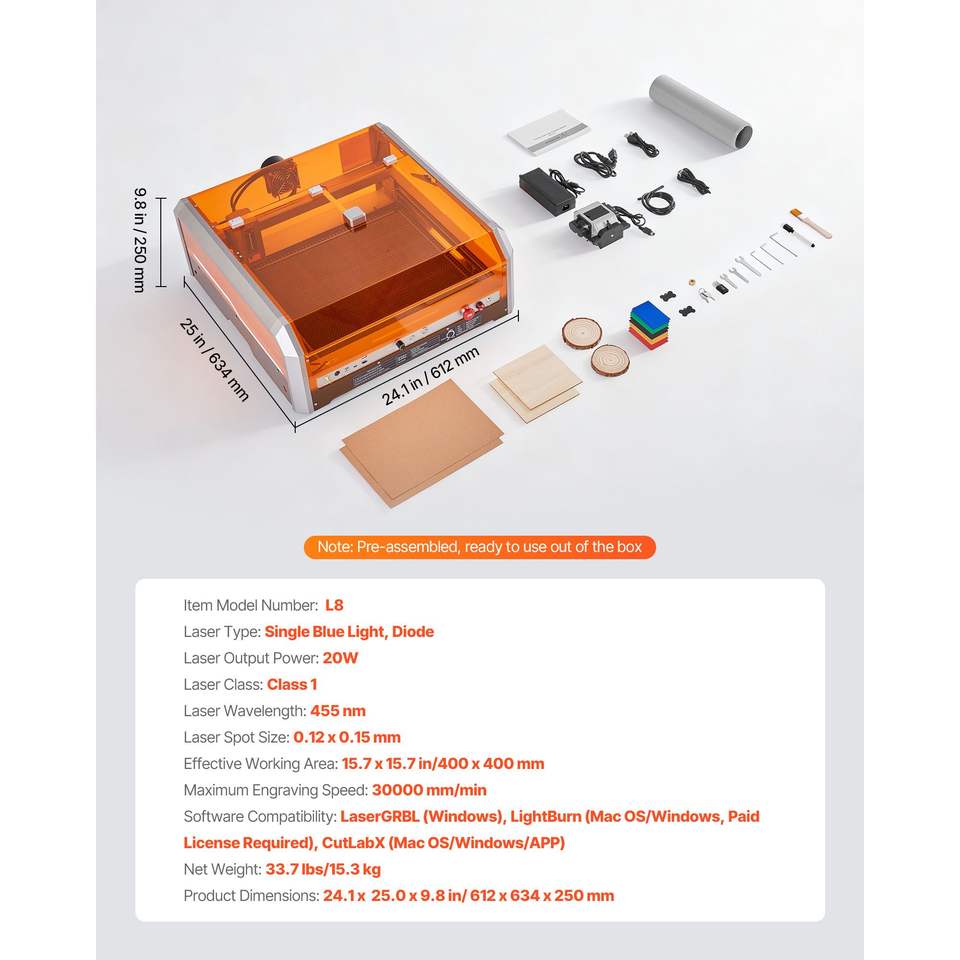 9.8 in / 250 mm

25 in / 634 mm

24.1 in / 612 mm

Note: Pre-assembled, ready to use out of the box

Item Model Number: L8
Laser Type: Single Blue Light, Diode
Laser Output Power: 20W
Laser Class: Class 1
Laser Wavelength: 455 nm
Laser Spot Size: 0.12 x 0.15 mm
Effective Working Area: 15.7 x 15.7 in/400 x 400 mm
Maximum Engraving Speed: 30000 mm/min
Software Compatibility: LaserGRBL (Windows), LightBurn (Mac OS/Windows, Paid License Required), CutLabX (Mac OS/Windows/APP)
Net Weight: 33.7 lbs/15.3 kg
Product Dimensions: 24.1 x 25.0 x 9.8 in/ 612 x 634 x 250 mm