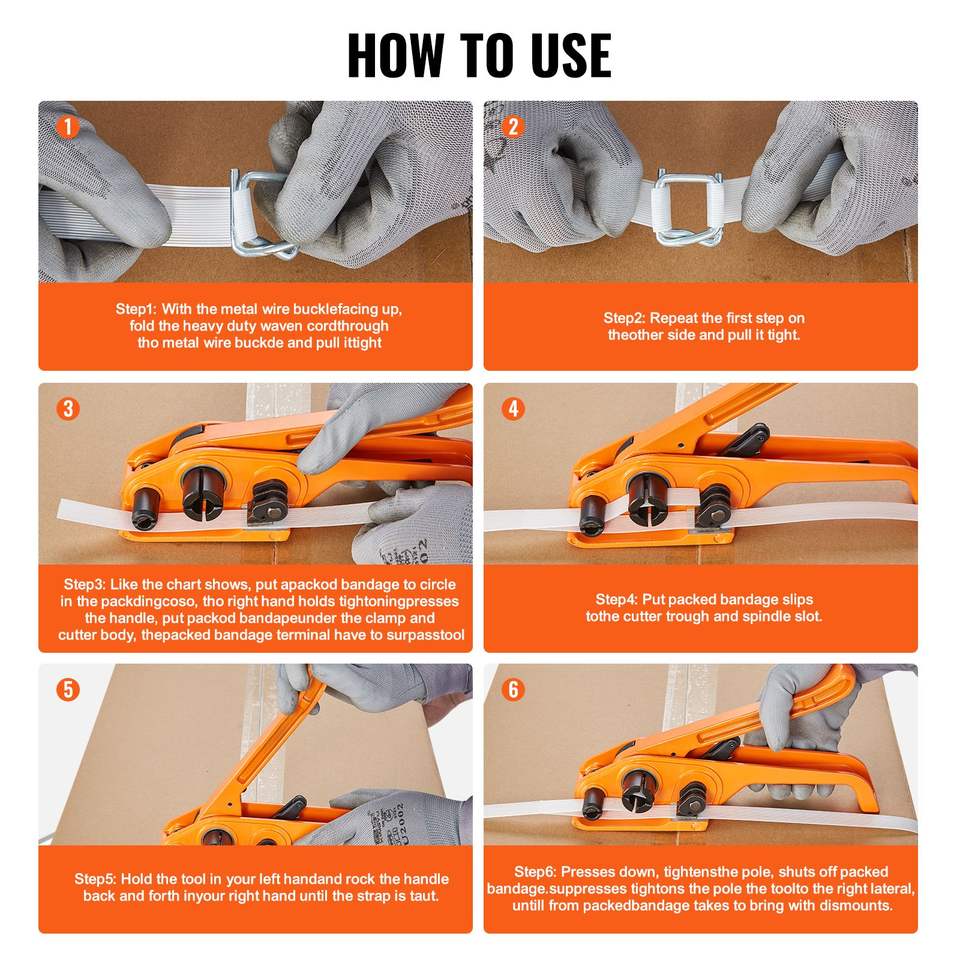 HOW TO USE

1

Step1: With the metal wire bucklefacing up, fold the heavy duty waven cordthrough tho metal wire buckde and pull ittight

2

Step2: Repeat the first step on theother side and pull it tight.

3

Step3: Like the chart shows, put apackod bandage to circle in the packdingcoso, tho right hand holds tightoningpresses the handle, put packod bandapeunder the clamp and cutter body, thepacked bandage terminal have to surpasstool

4

Step4: Put packed bandage slips tothe cutter trough and spindle slot.

5

Step5: Hold the tool in your left handand rock the handle back and forth inyour right hand until the strap is taut.

6

Step6: Presses down, tightensthe pole, shuts off packed bandage.suppresses tightons the pole the toolto the right lateral, untill from packedbandage takes to bring with dismounts.