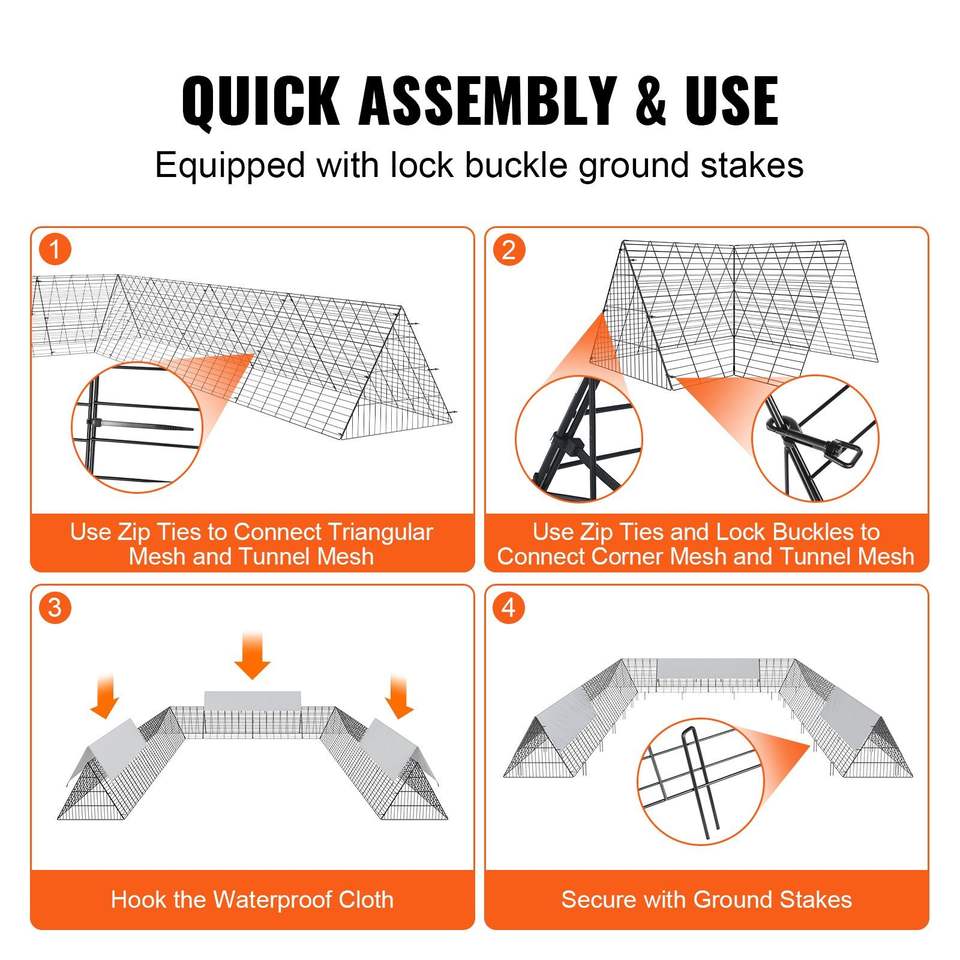 QUICK ASSEMBLY & USE

Equipped with lock buckle ground stakes

1

Use Zip Ties to Connect Triangular Mesh and Tunnel Mesh

2

Use Zip Ties and Lock Buckles to Connect Corner Mesh and Tunnel Mesh

3

Hook the Waterproof Cloth

4

Secure with Ground Stakes