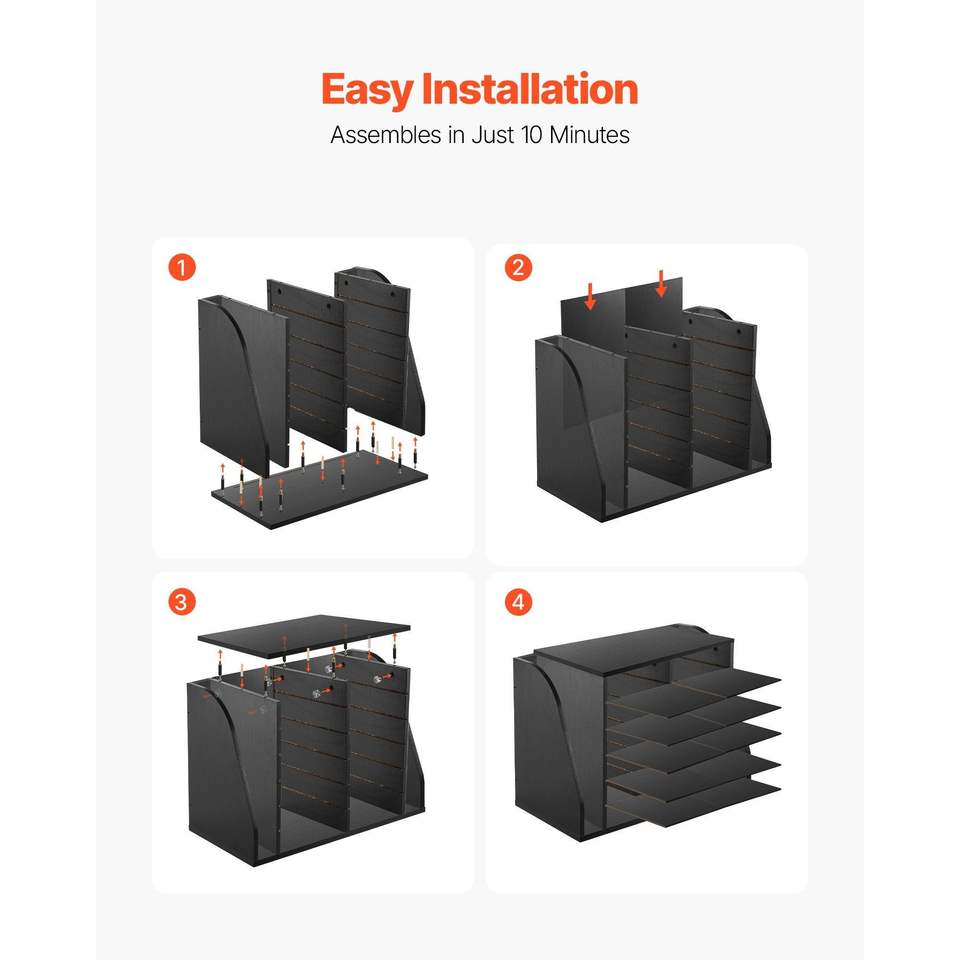 Easy Installation

Assembles in Just 10 Minutes

1

2

3

4