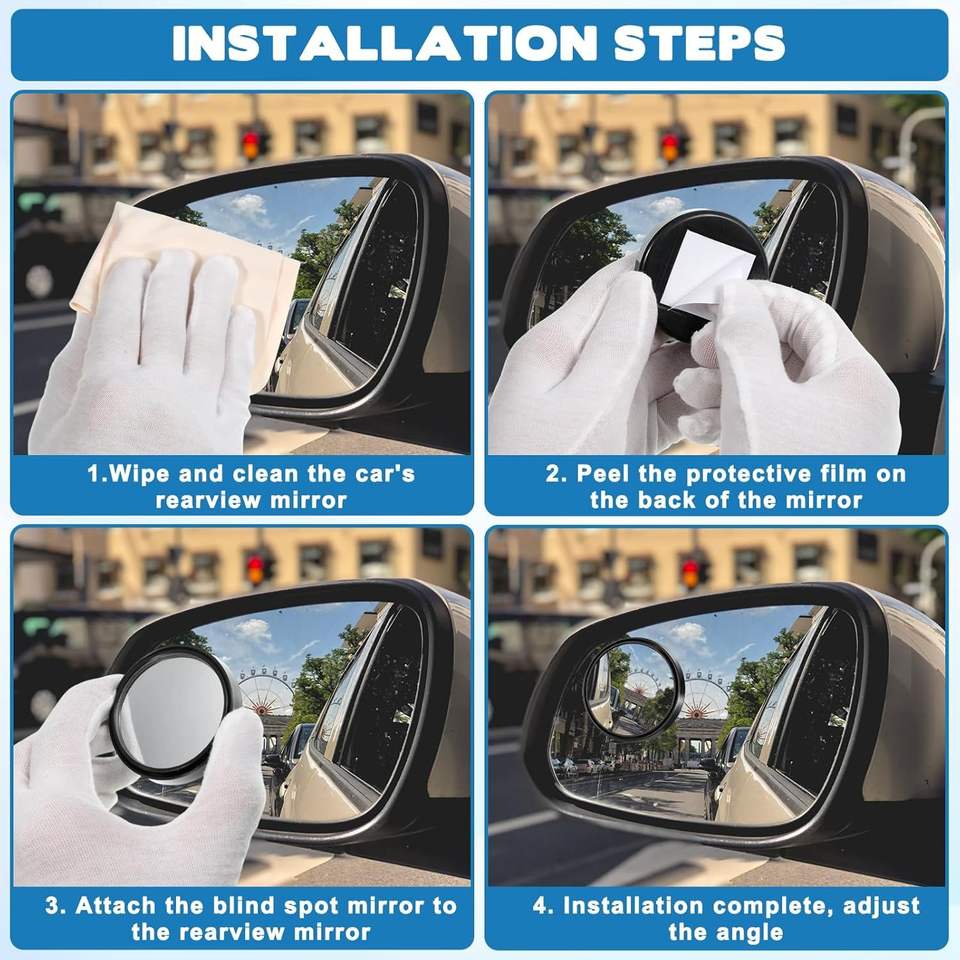 INSTALLATION STEPS

1.Wipe and clean the car's rearview mirror

2. Peel the protective film on the back of the mirror

3. Attach the blind spot mirror to the rearview mirror

4. Installation complete, adjust the angle